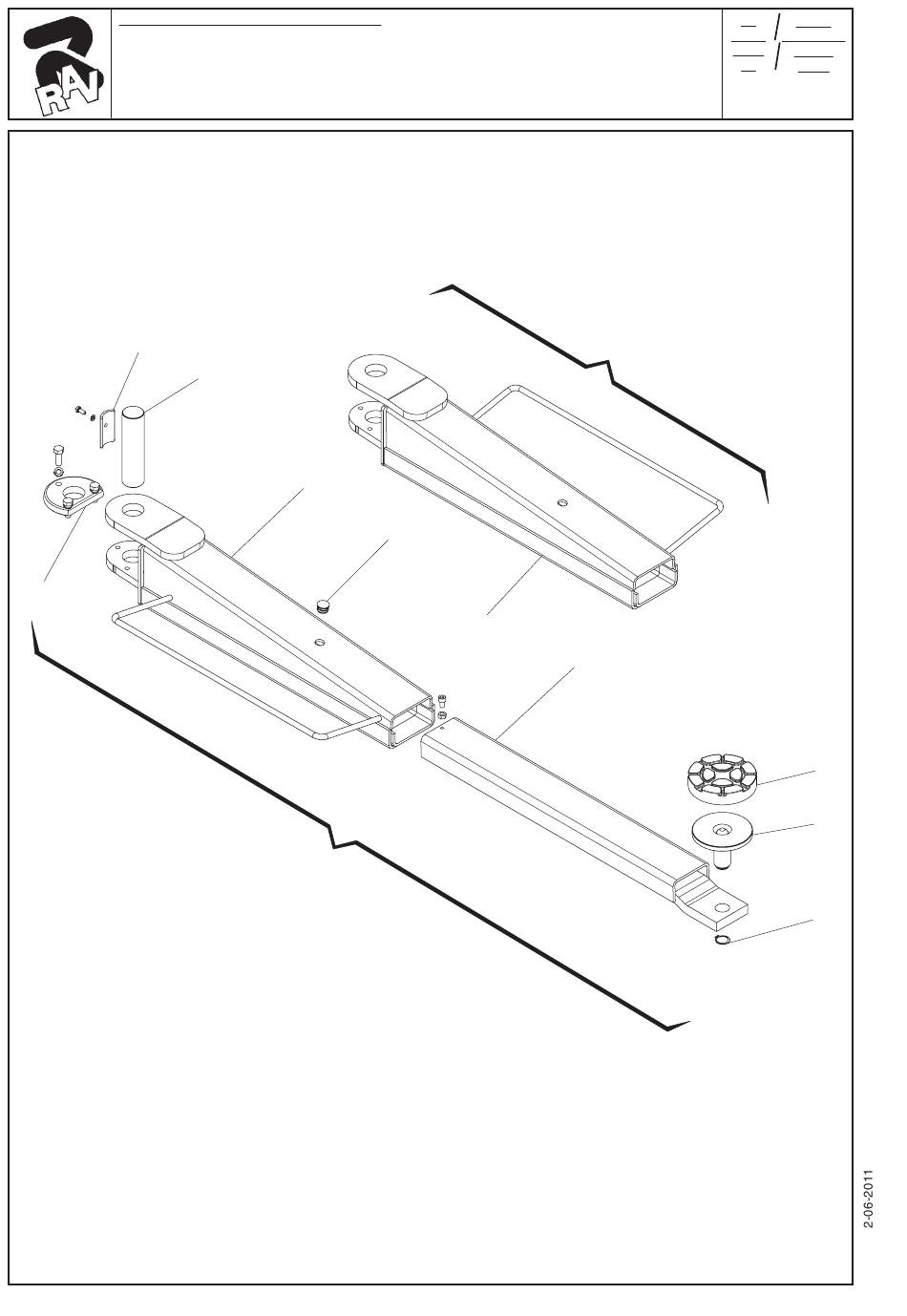 RAV

2-06-2011