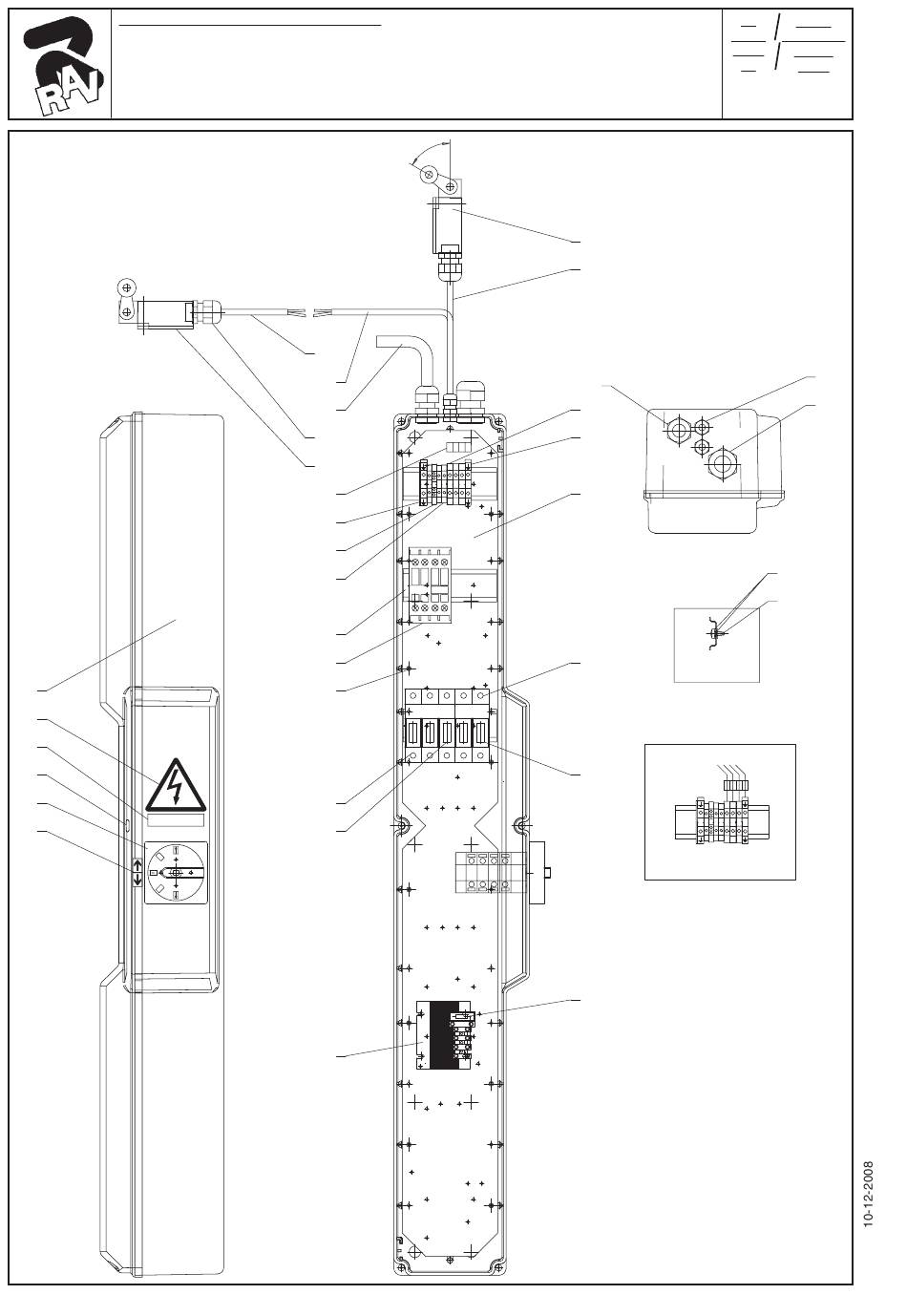 RAV

10-12-2008