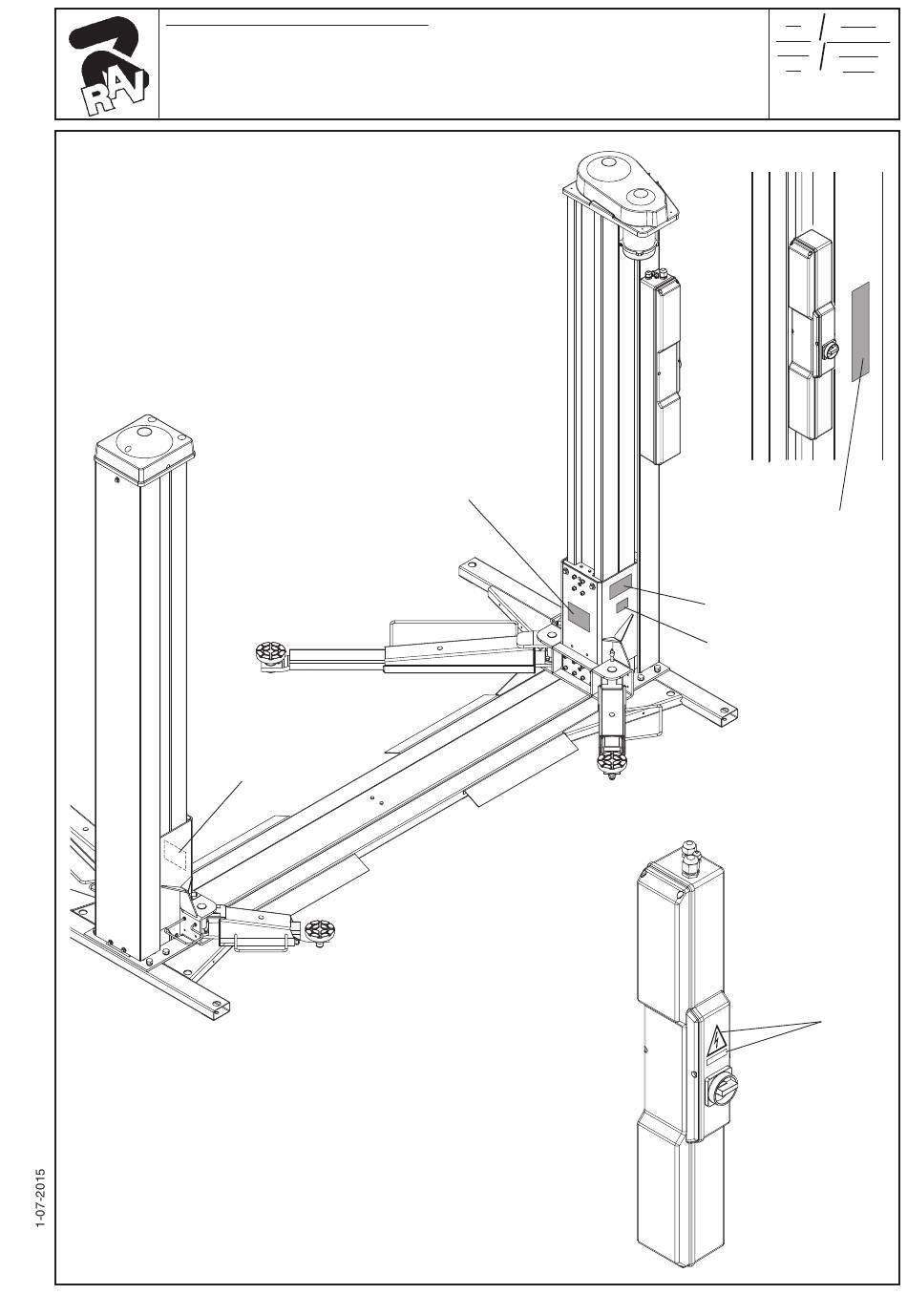 RAV

1-07-2015