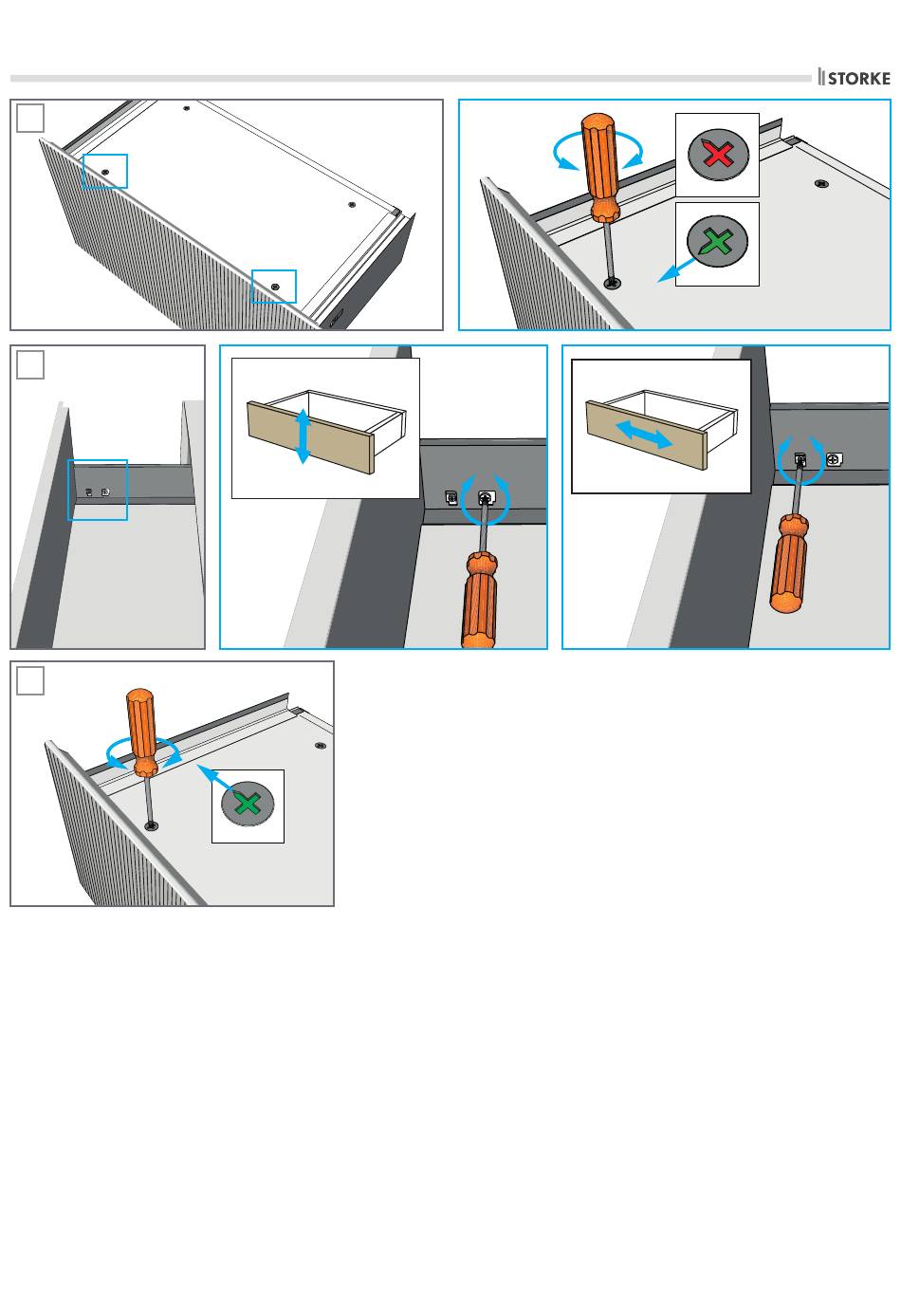 STORKE