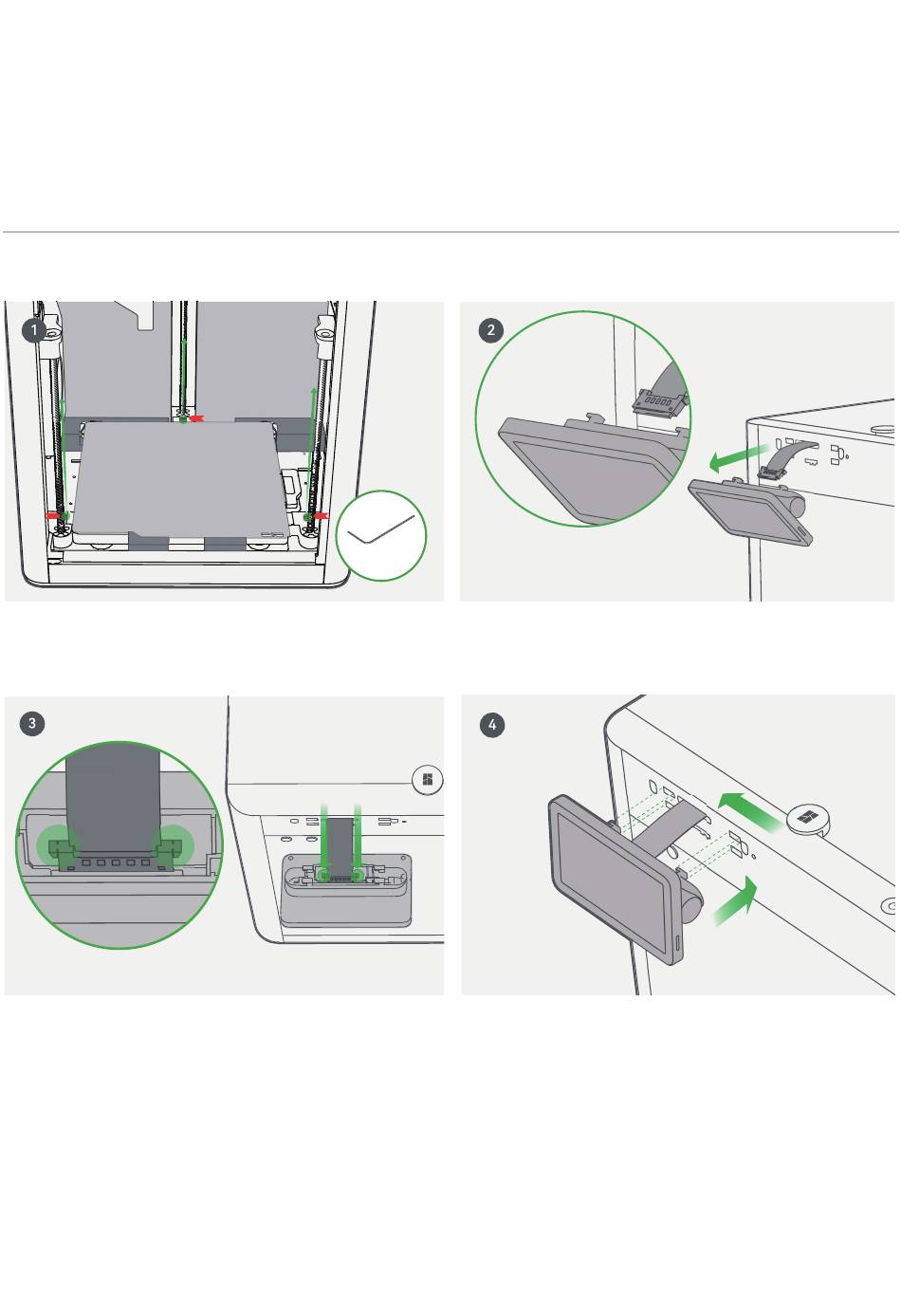 1

2

3

4