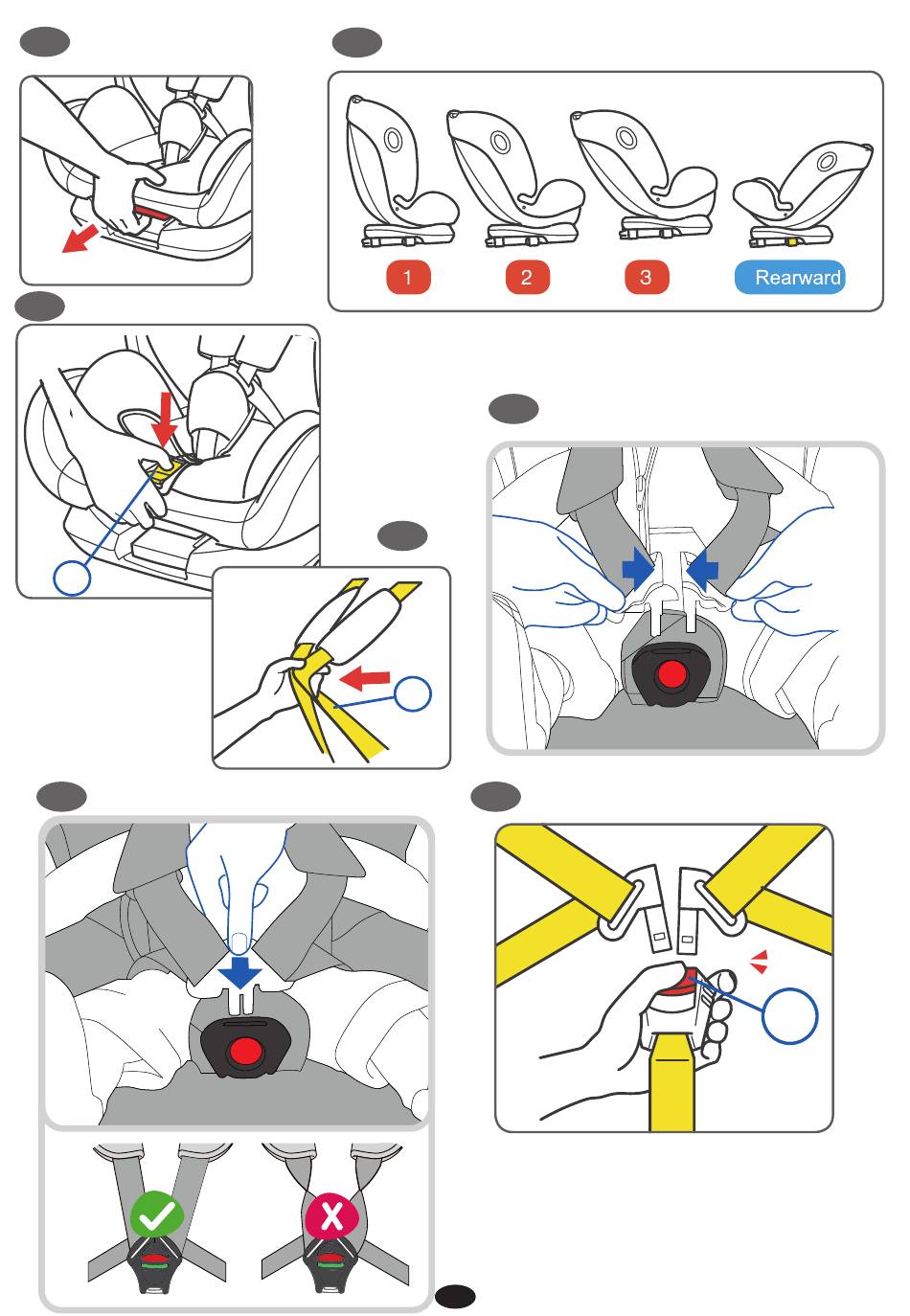 1

2

3

Rearward