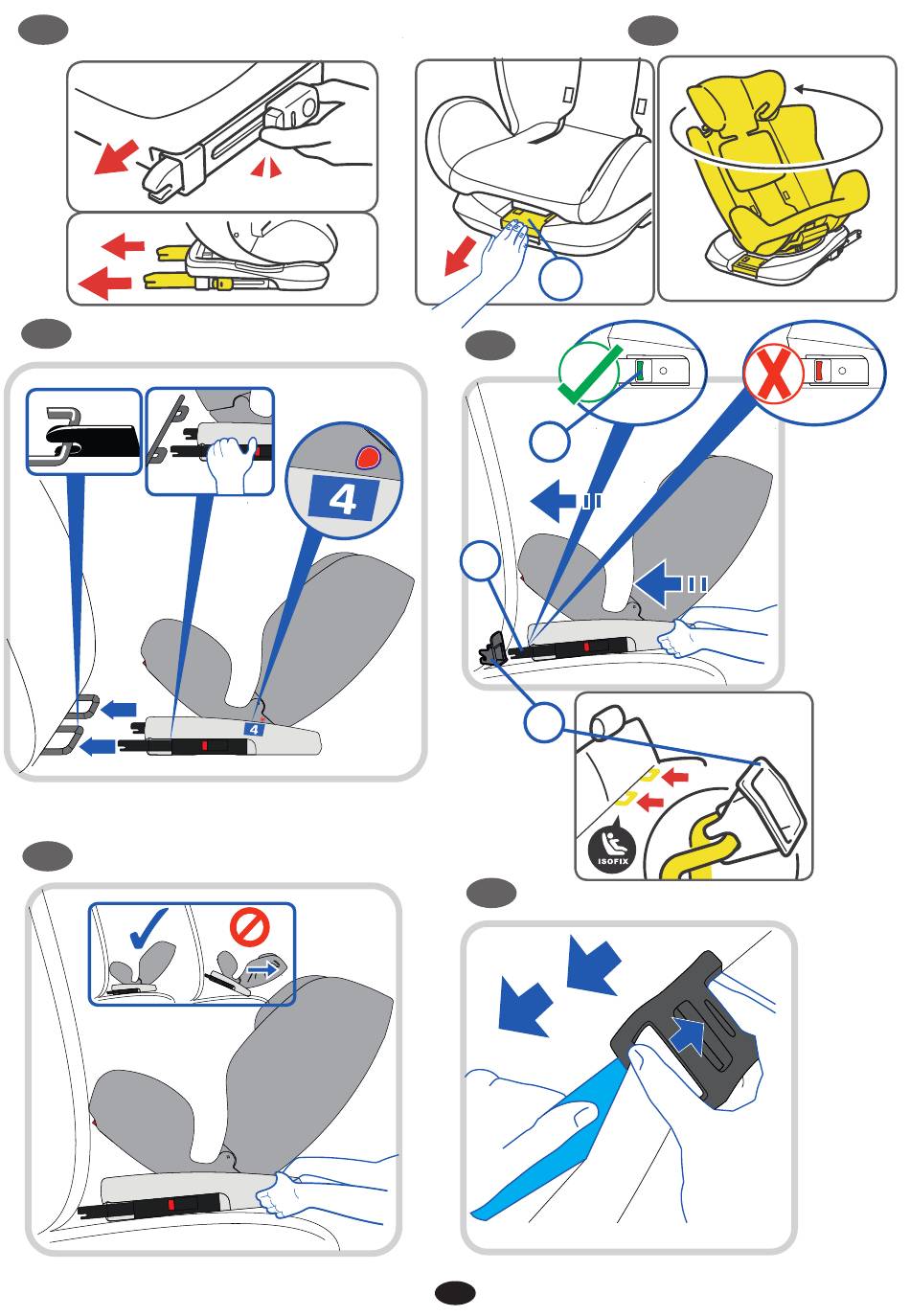 4

4

ISOFIX