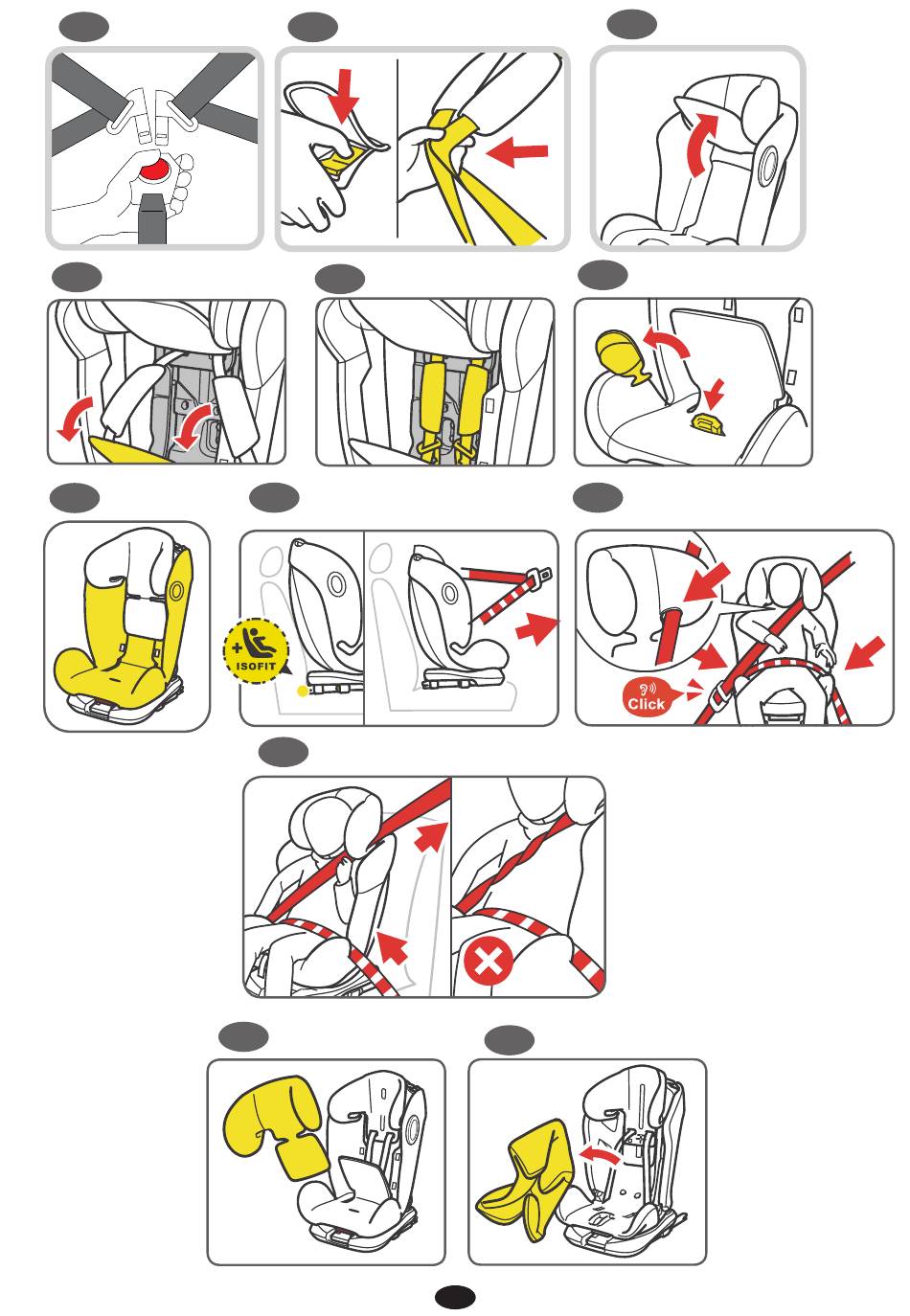 ISOFIT

Click