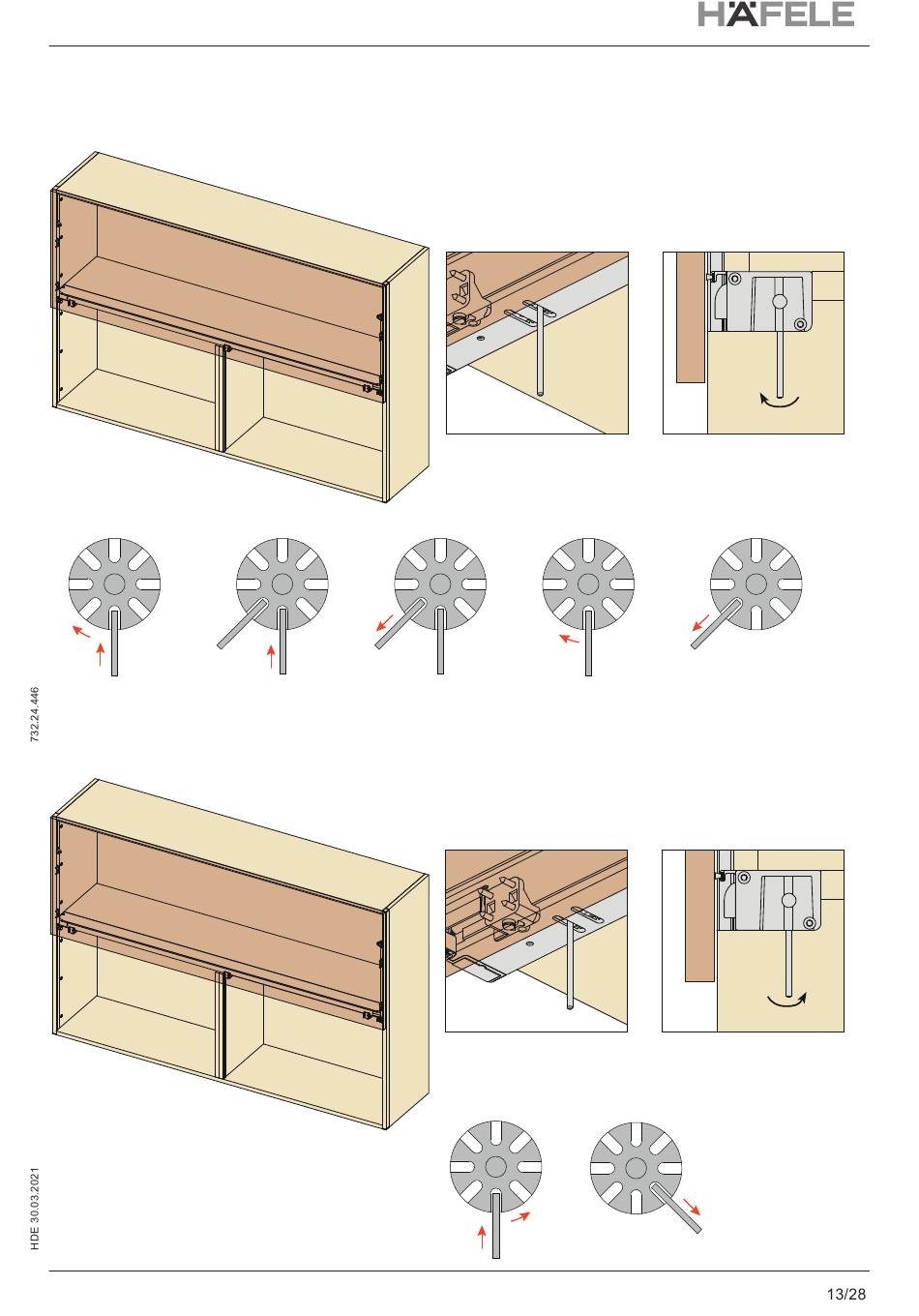 HÄFELE

732.24.446

HDE 30.03.2021

13/28