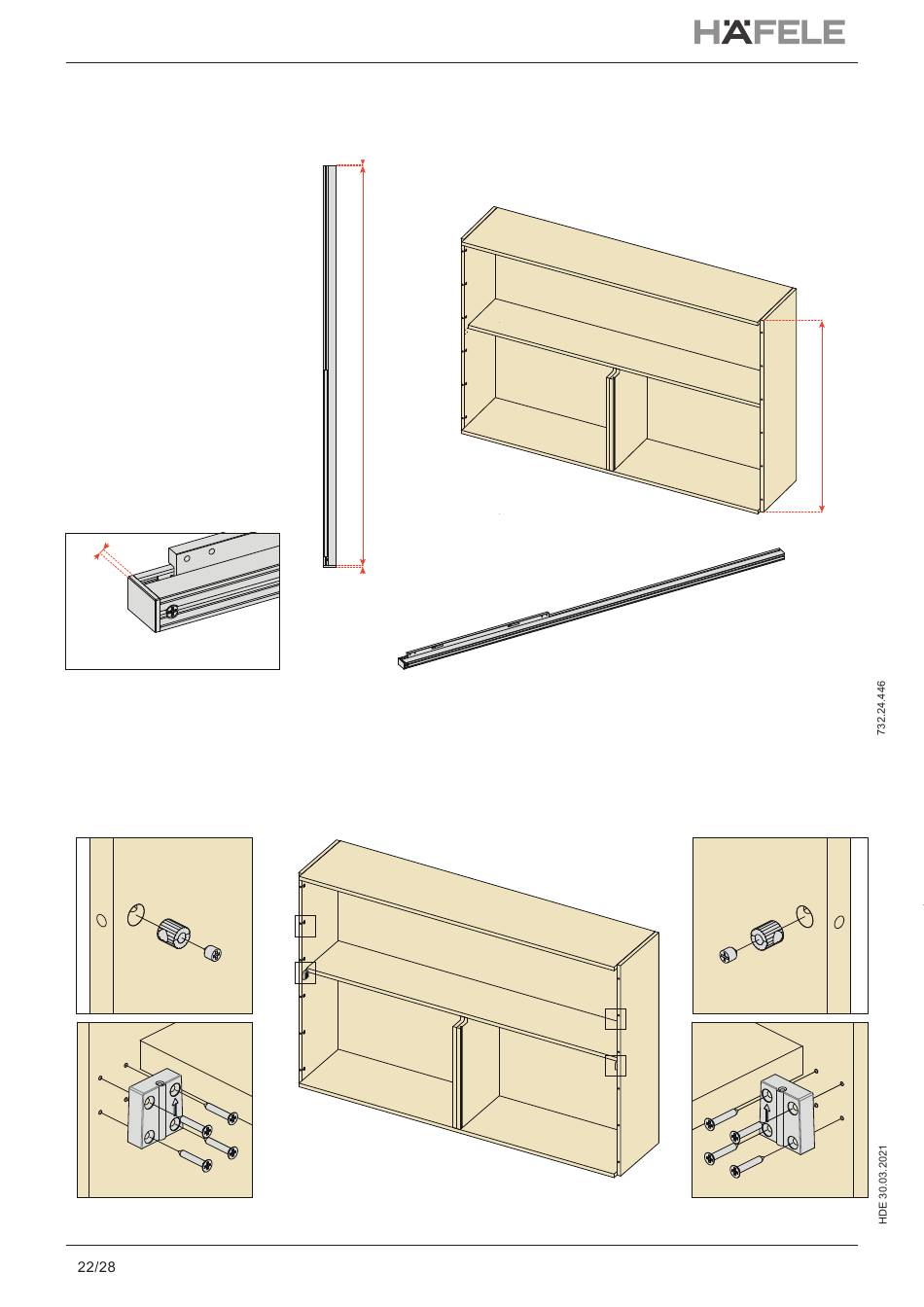 HÄFELE

732.24.446

HDE 30.03.2021

22/28