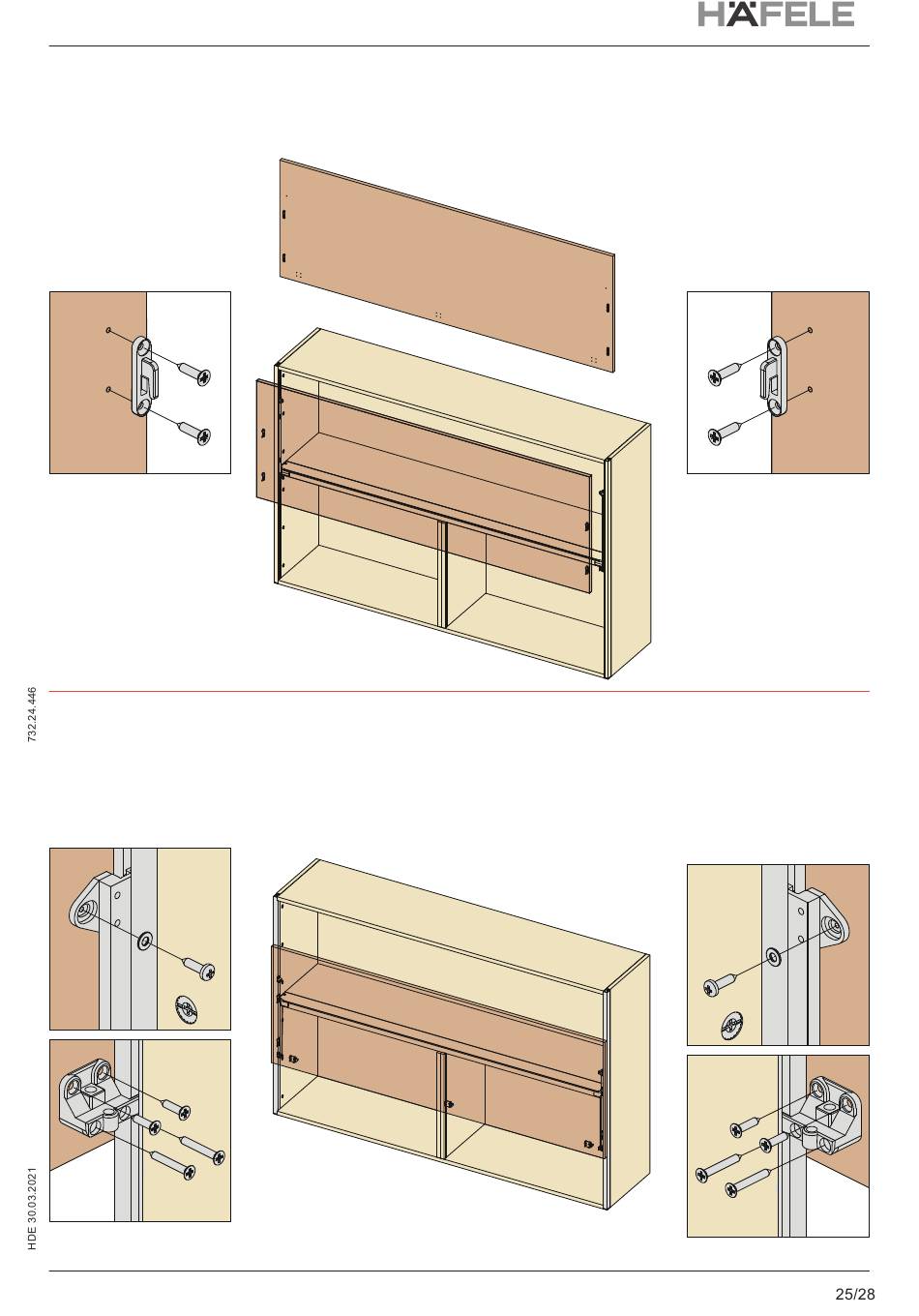 HÄFELE

732.24.446

HDE 30.03.2021

25/28