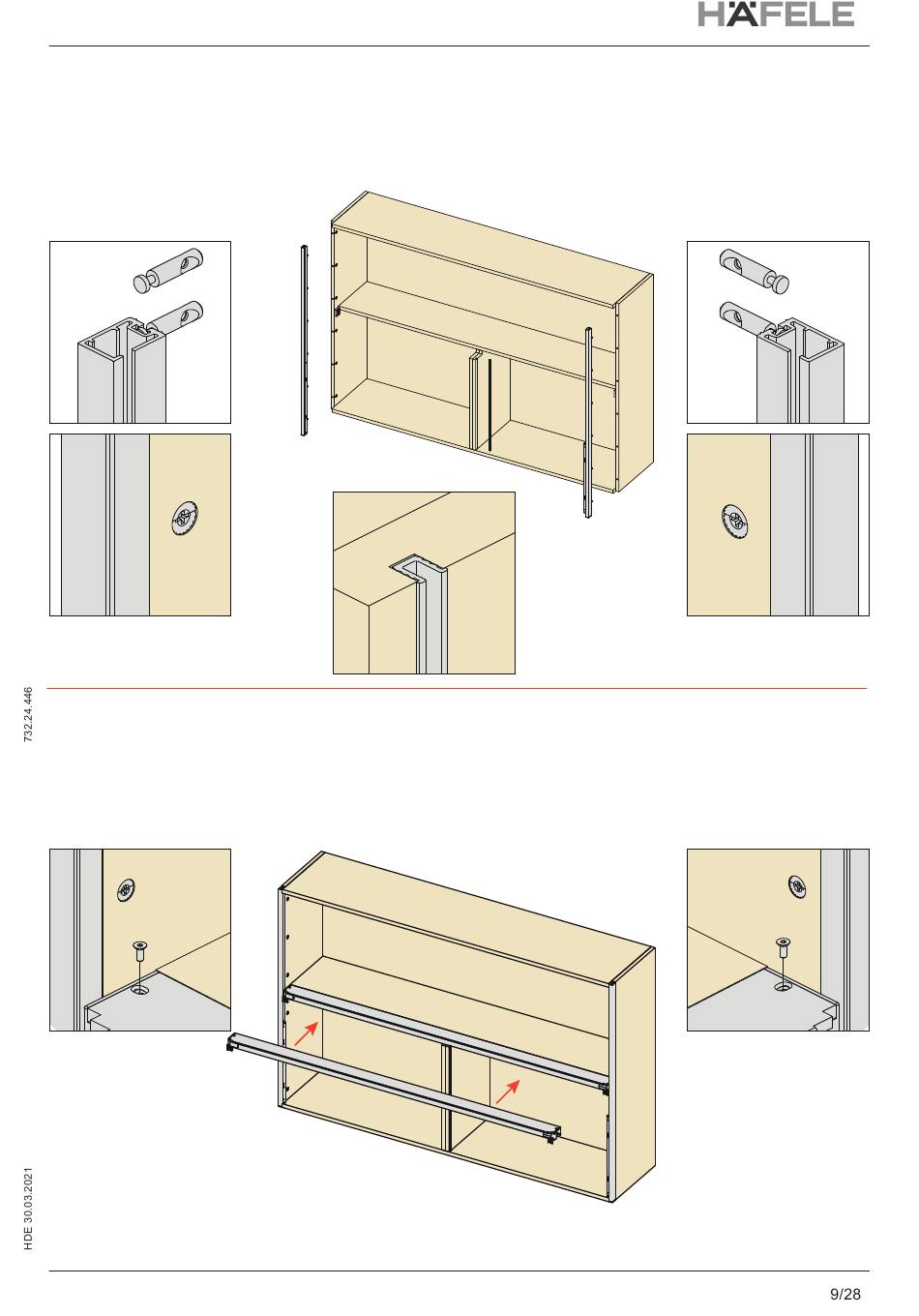 HÄFELE

732.24.446

HDE 30.03.2021

9/28