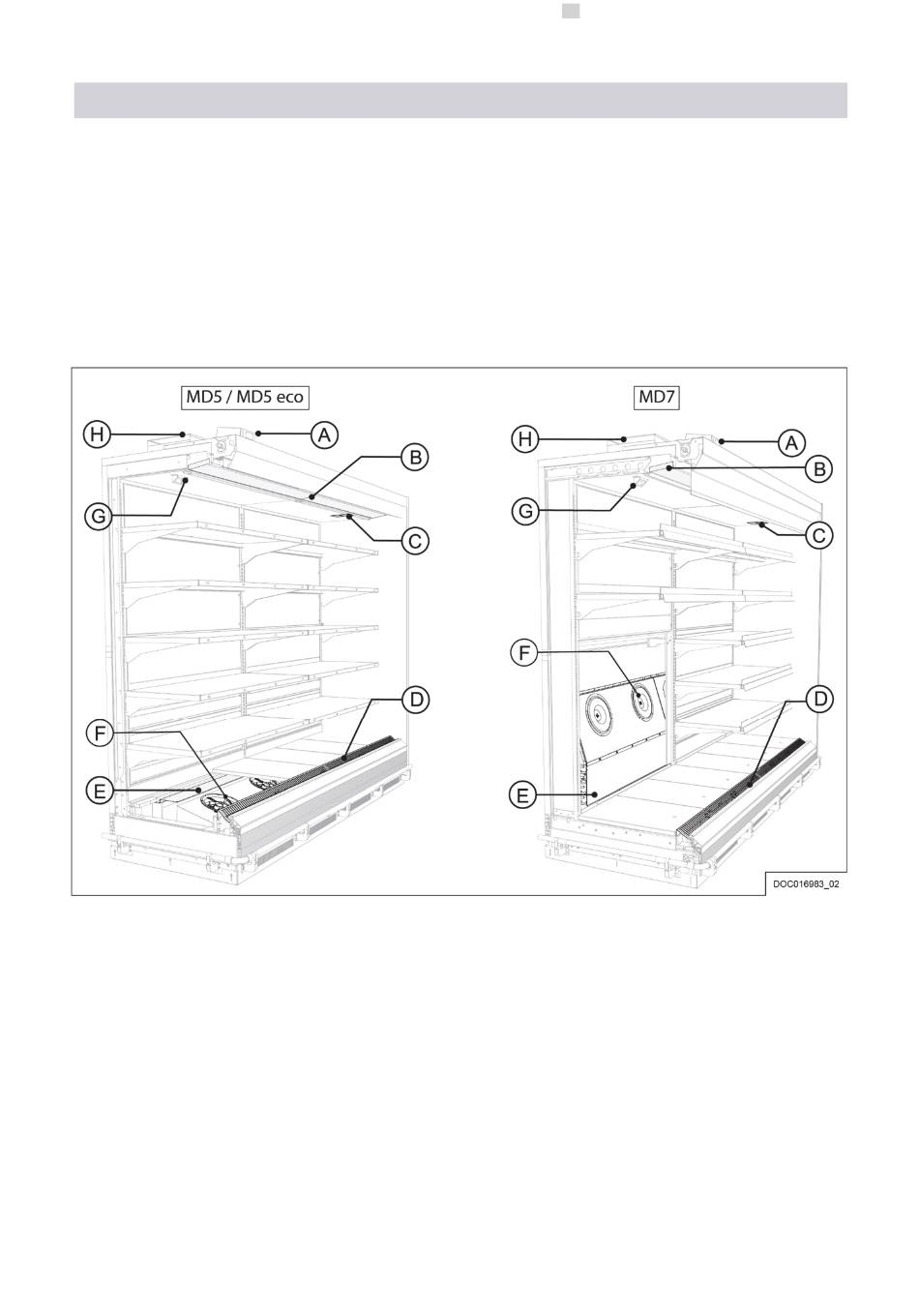 MD5 / MD5 eco

H
A
B
G
C
D
F
E

MD7

H
A
B
G
C
F
D
E

DOC016983_02