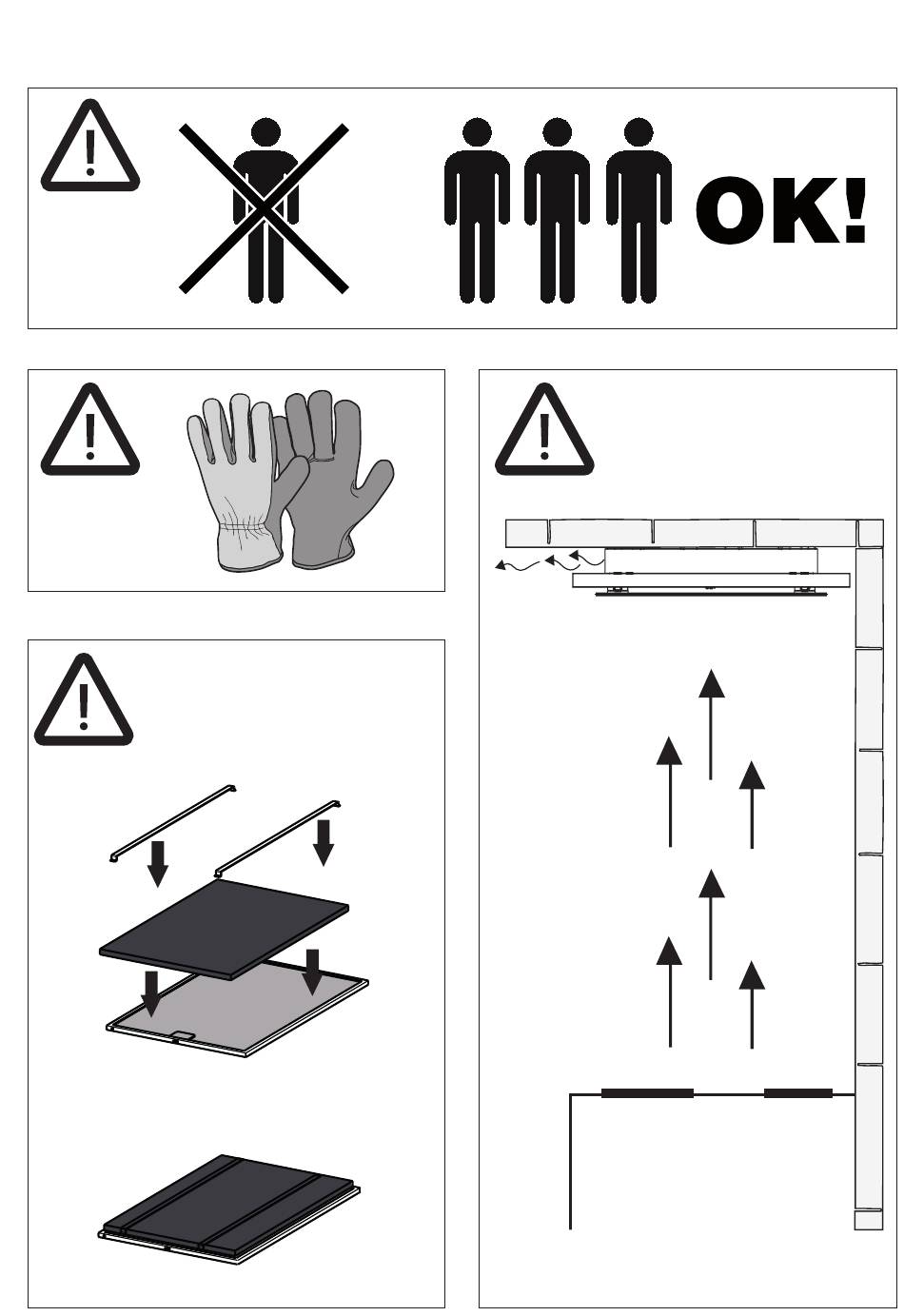 OK!