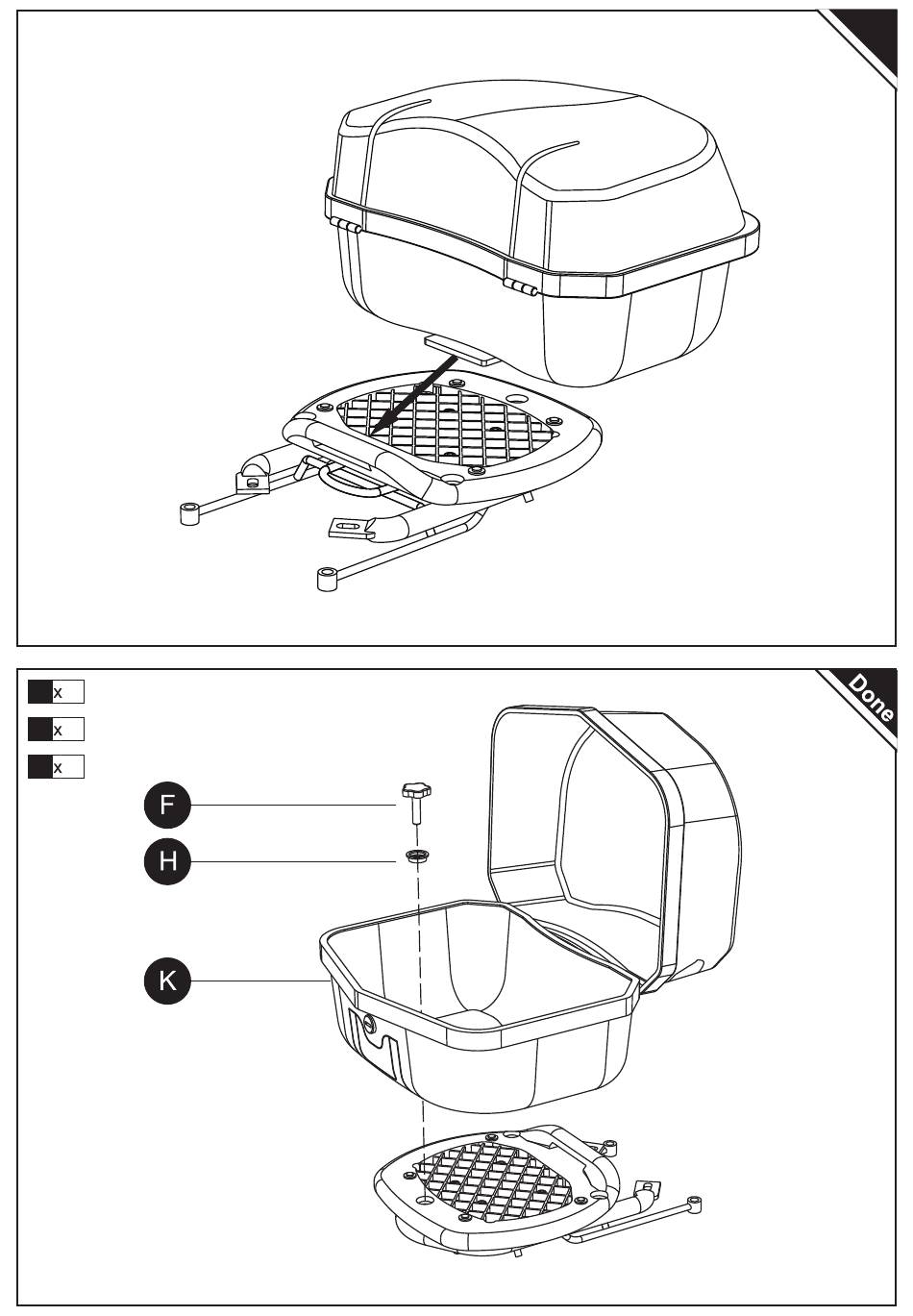 x
x
x
Done
F
H
K