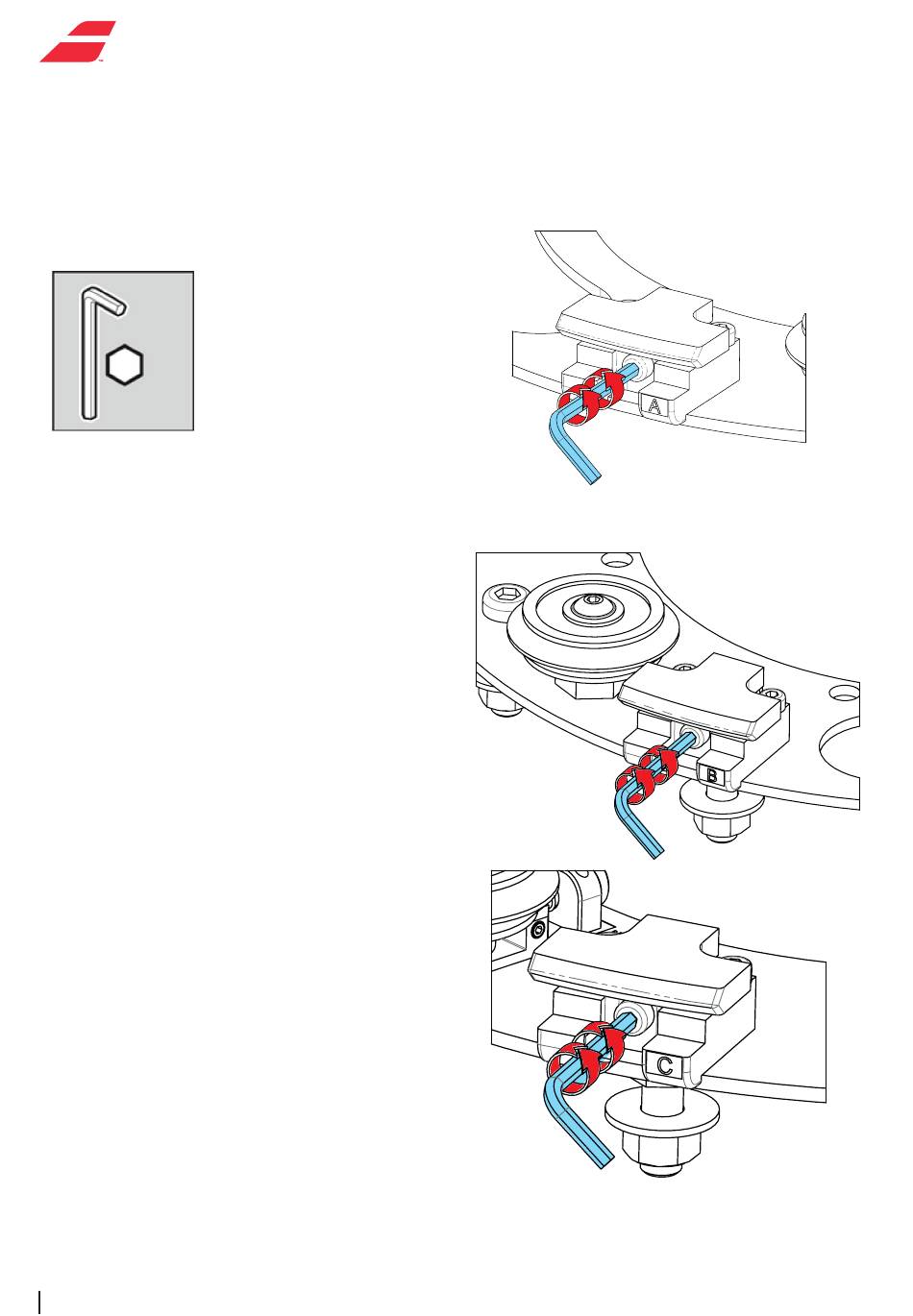 A

B

C