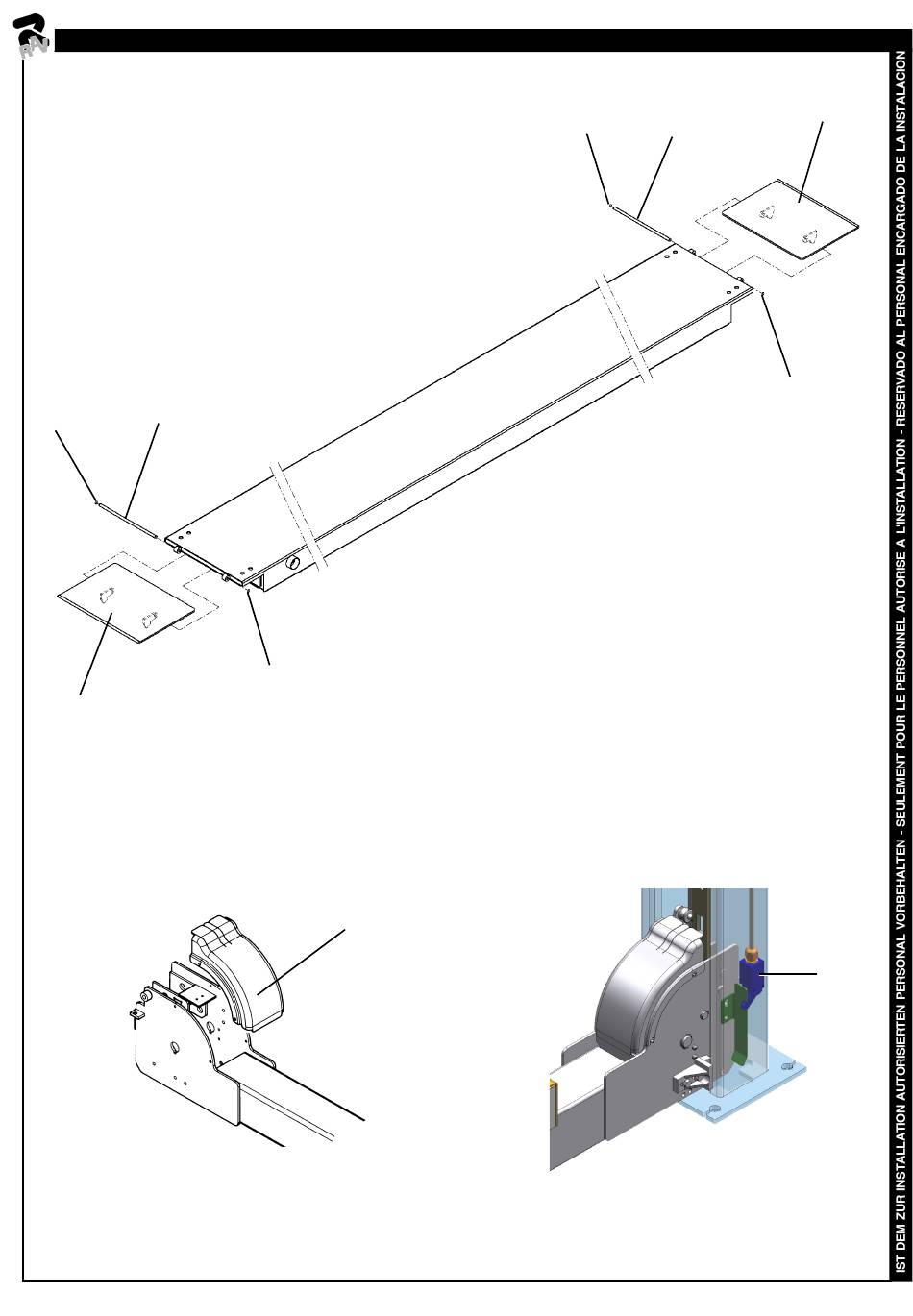 RAV

IST DEM ZUR INSTALLATION AUTORISIERTEN PERSONAL VORBEHALTEN - SEULEMENT POUR LE PERSONNEL AUTORISE A L'INSTALLATION - RESERVADO AL PERSONAL ENCARGADO DE LA INSTALACION