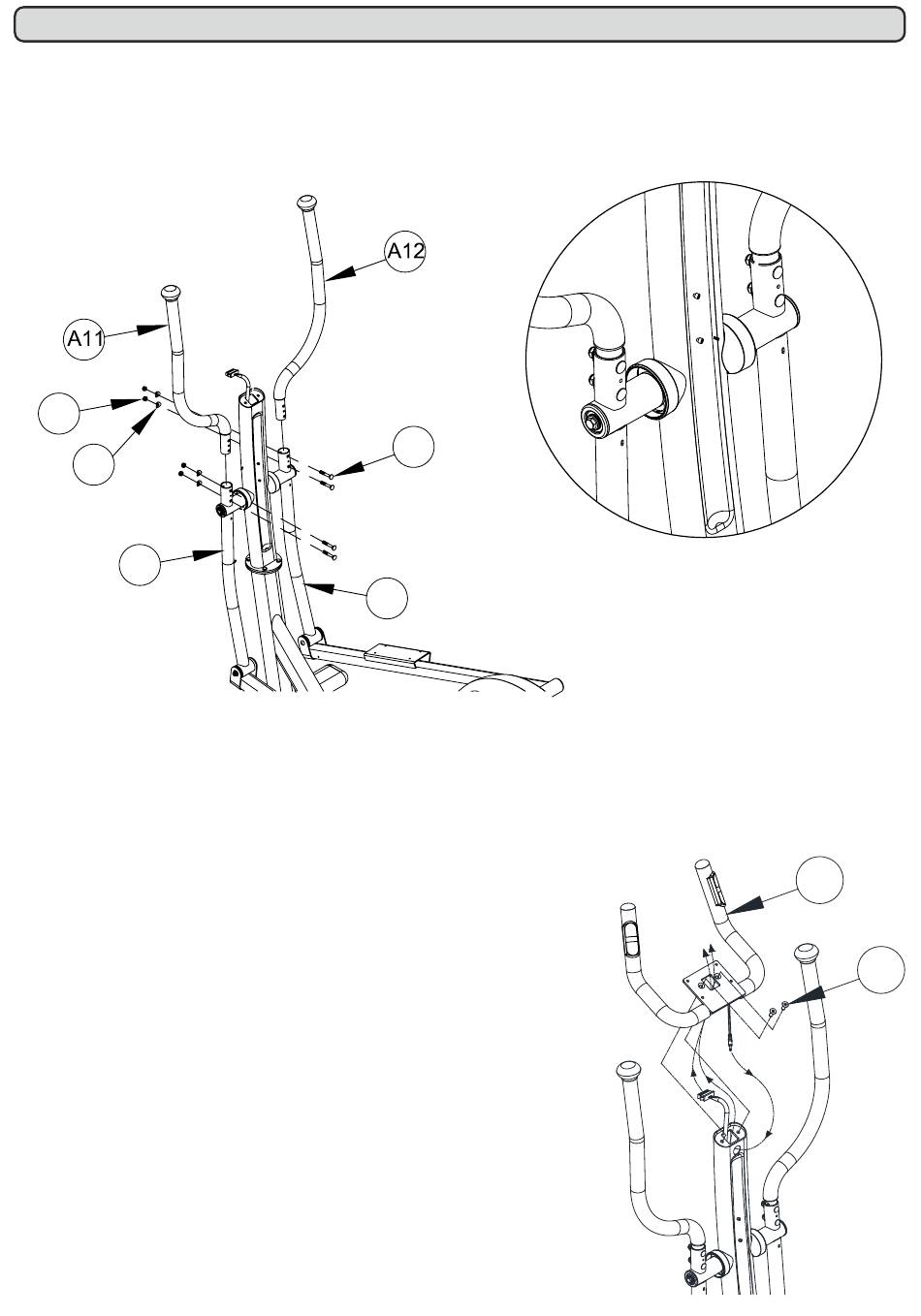 A12

A11