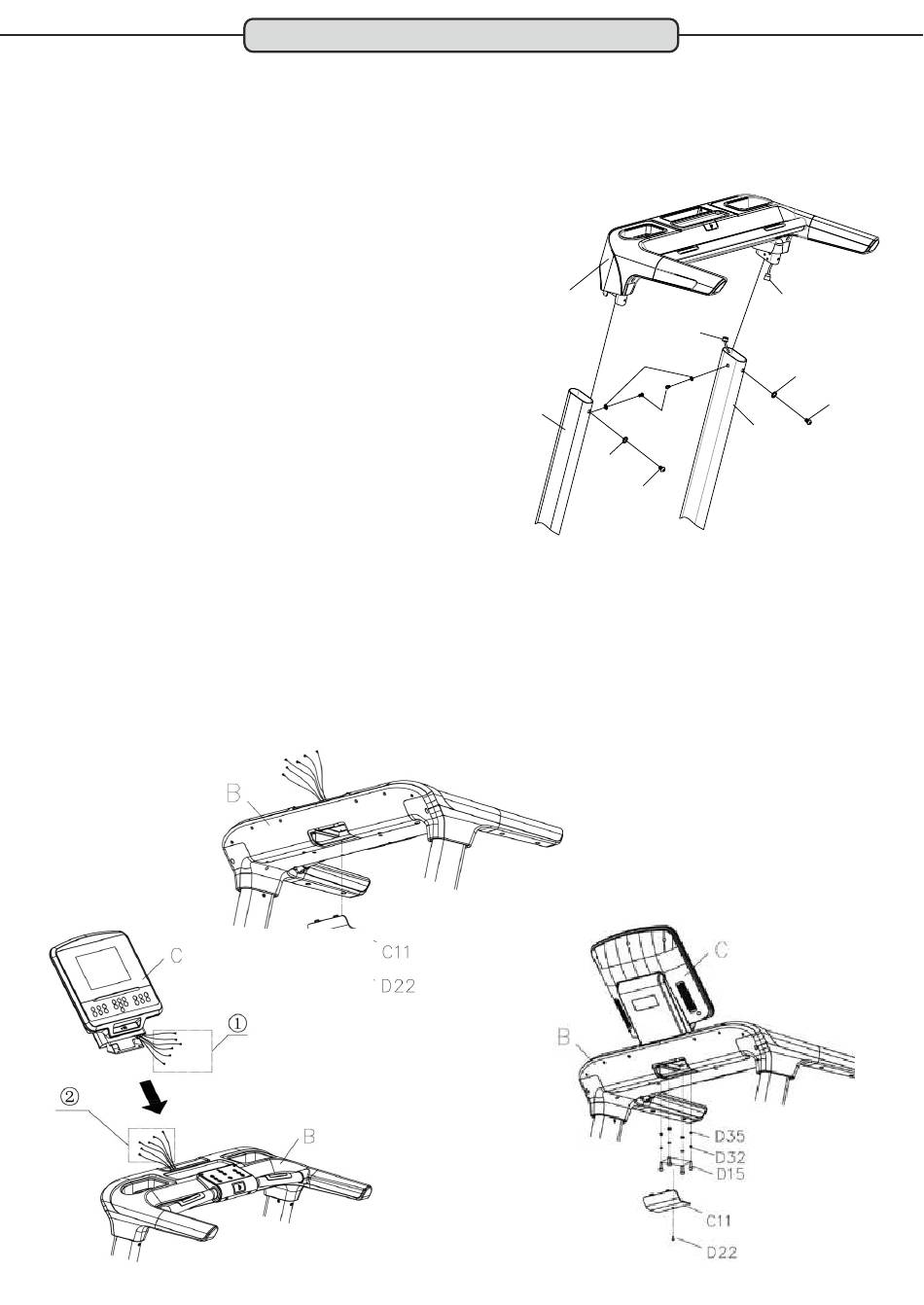 B

C11

D22

C

①

②

B

C

B

D35

D32

D15

C11

D22