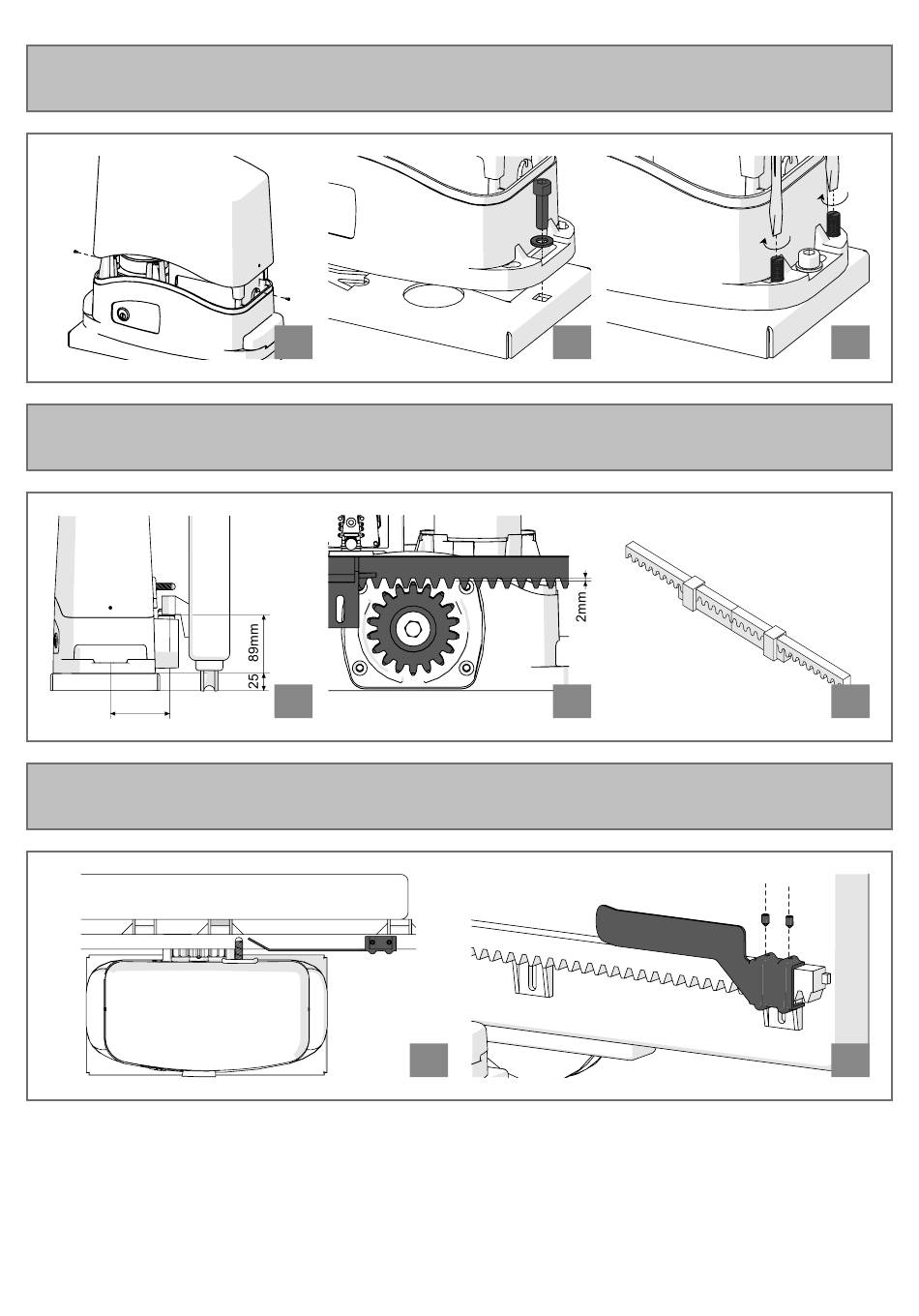 89mm

25

2mm