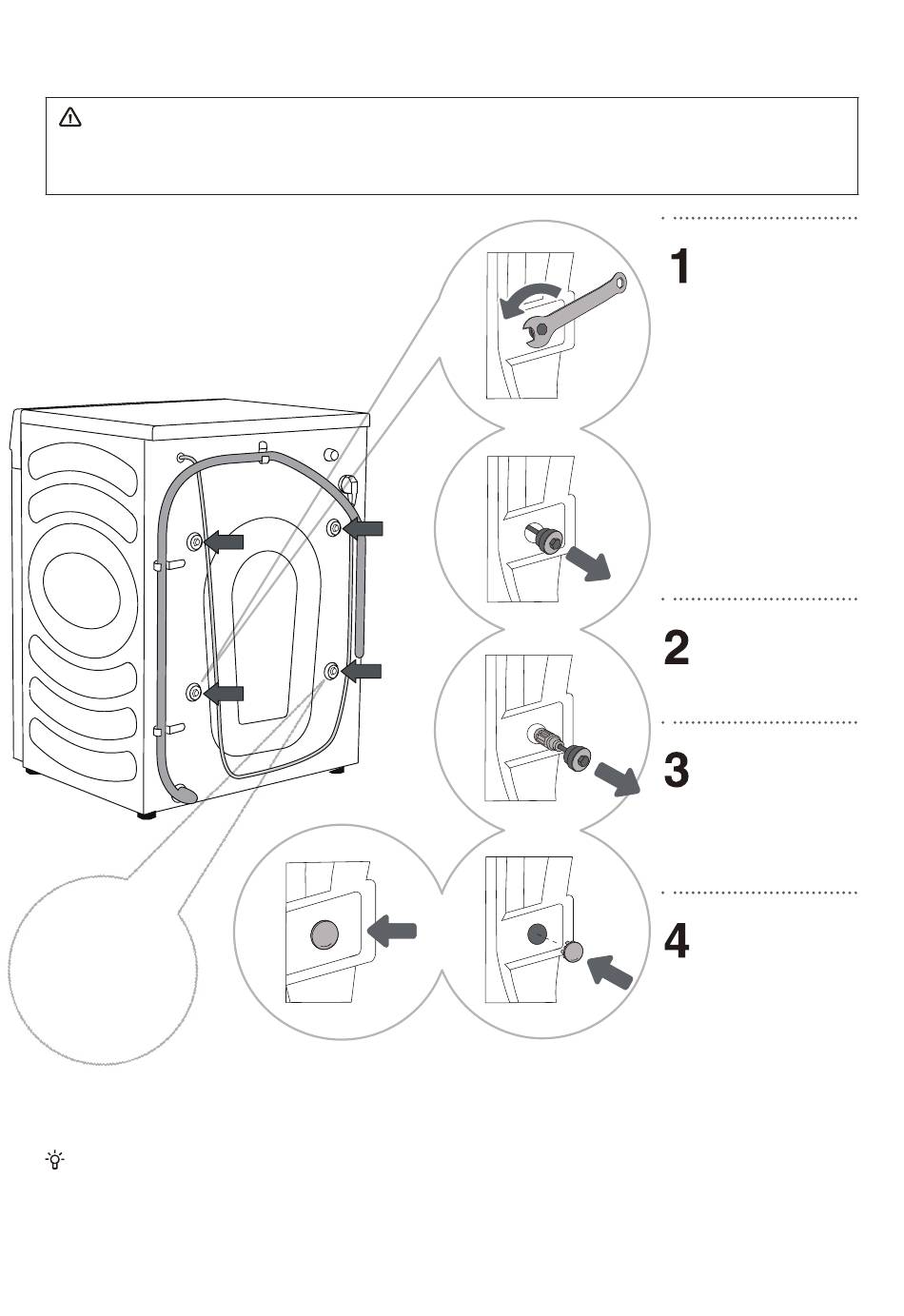 1

2

3

4