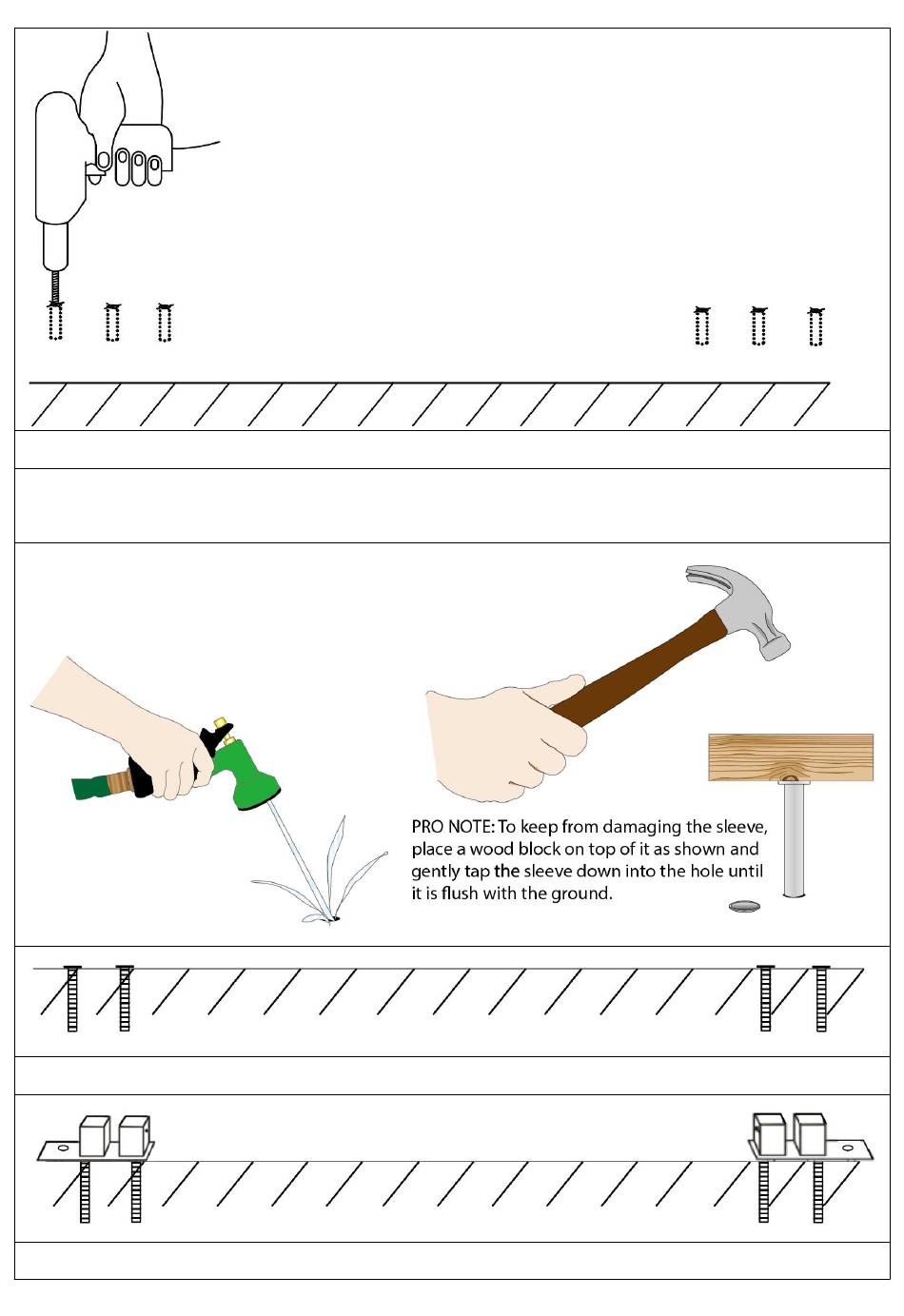 PRO NOTE: To keep from damaging the sleeve, place a wood block on top of it as shown and gently tap the sleeve down into the hole until it is flush with the ground.