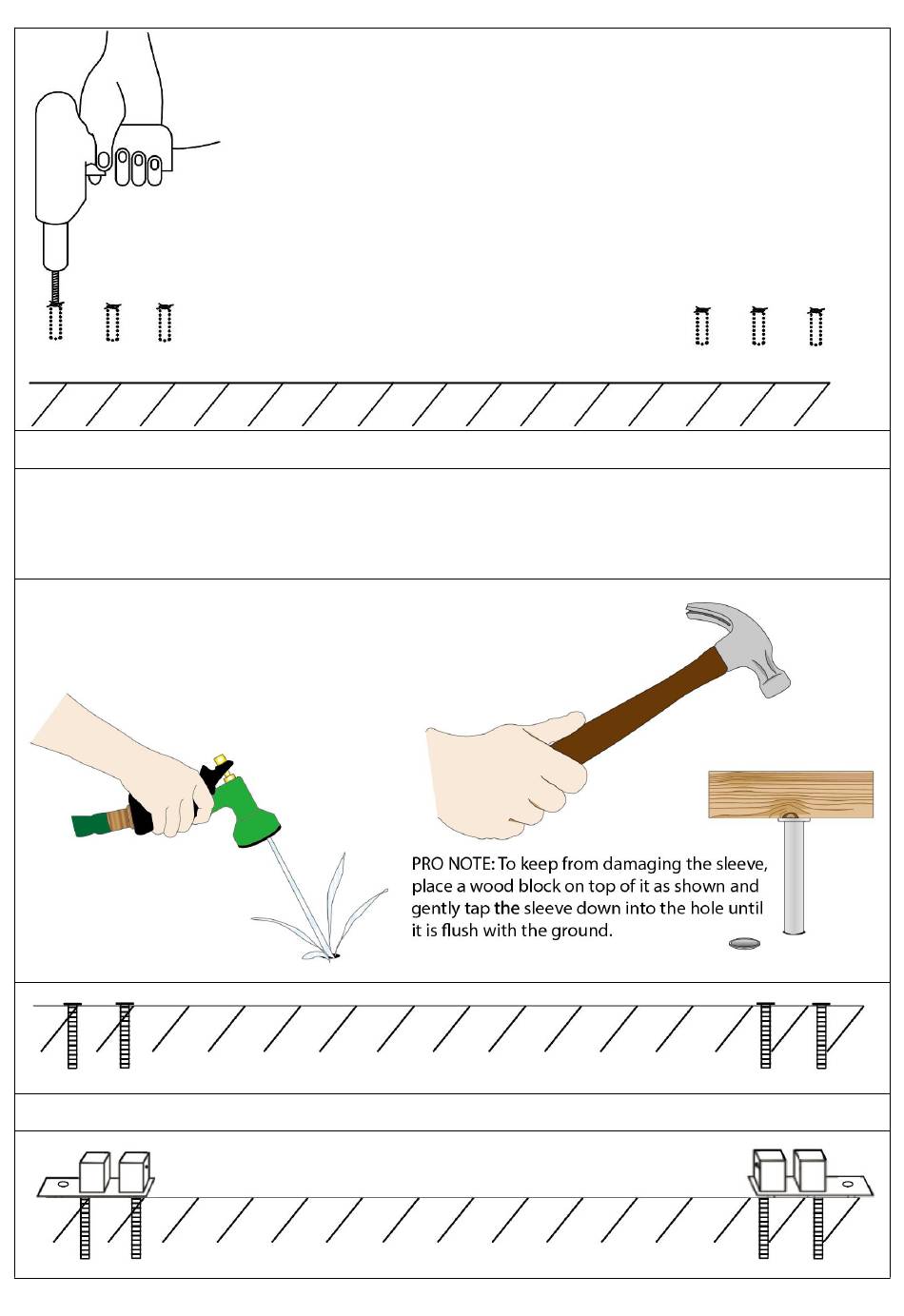 PRO NOTE: To keep from damaging the sleeve, place a wood block on top of it as shown and gently tap the sleeve down into the hole until it is flush with the ground.