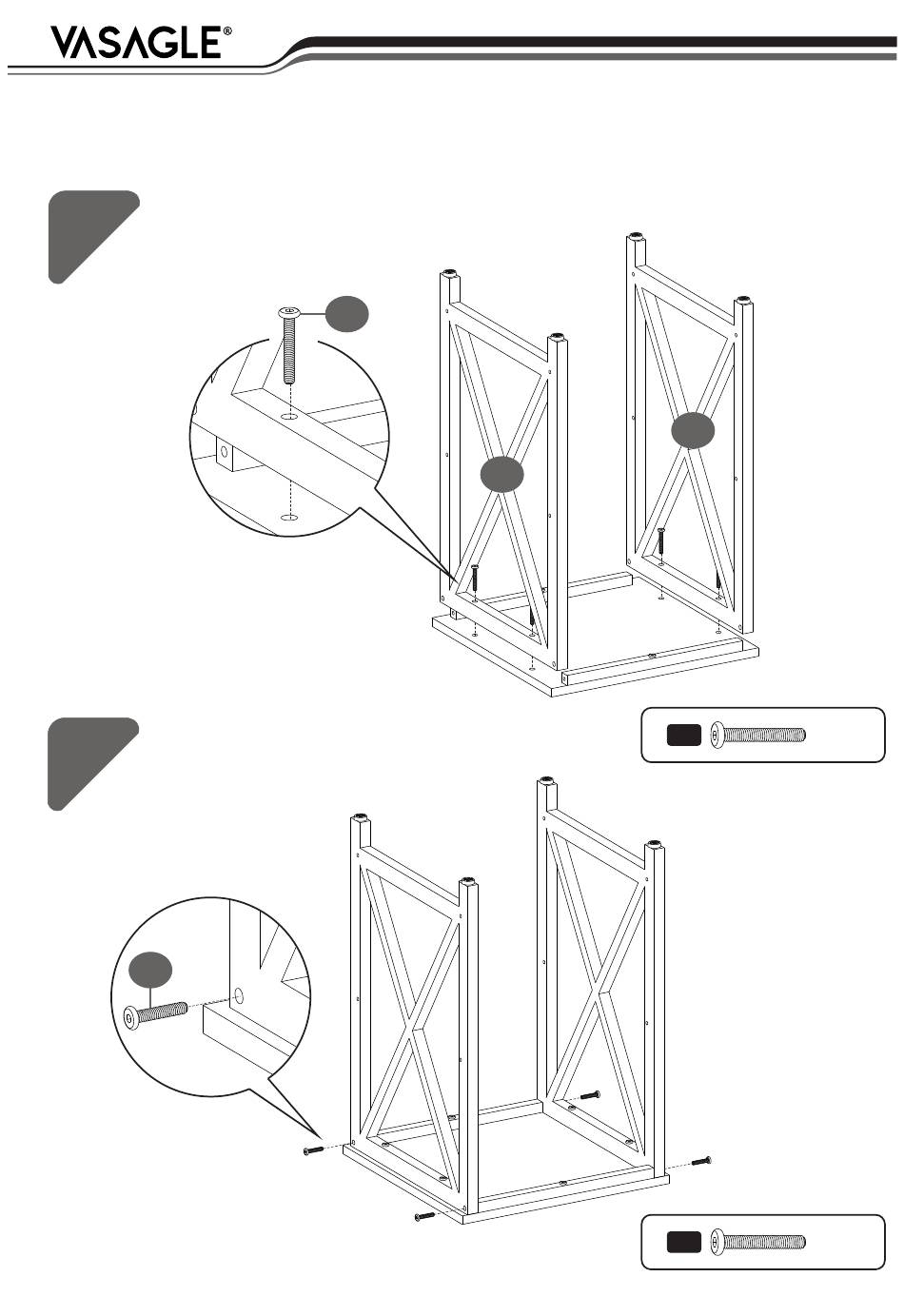 VASAGLE®