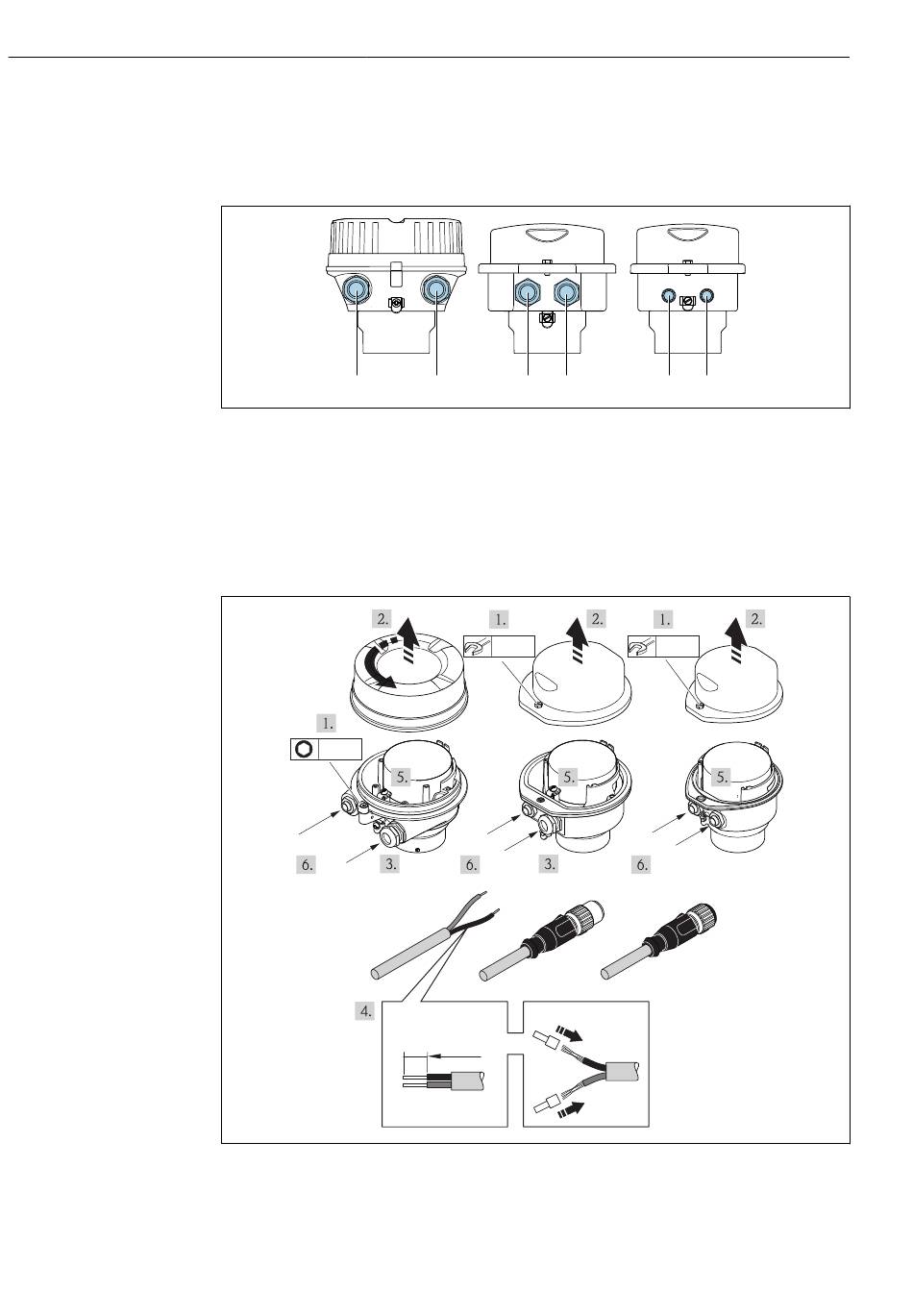 2.
1.
2.
1.
2.
1.
5.
5.
5.
6.
3.
6.
3.
6.
4.