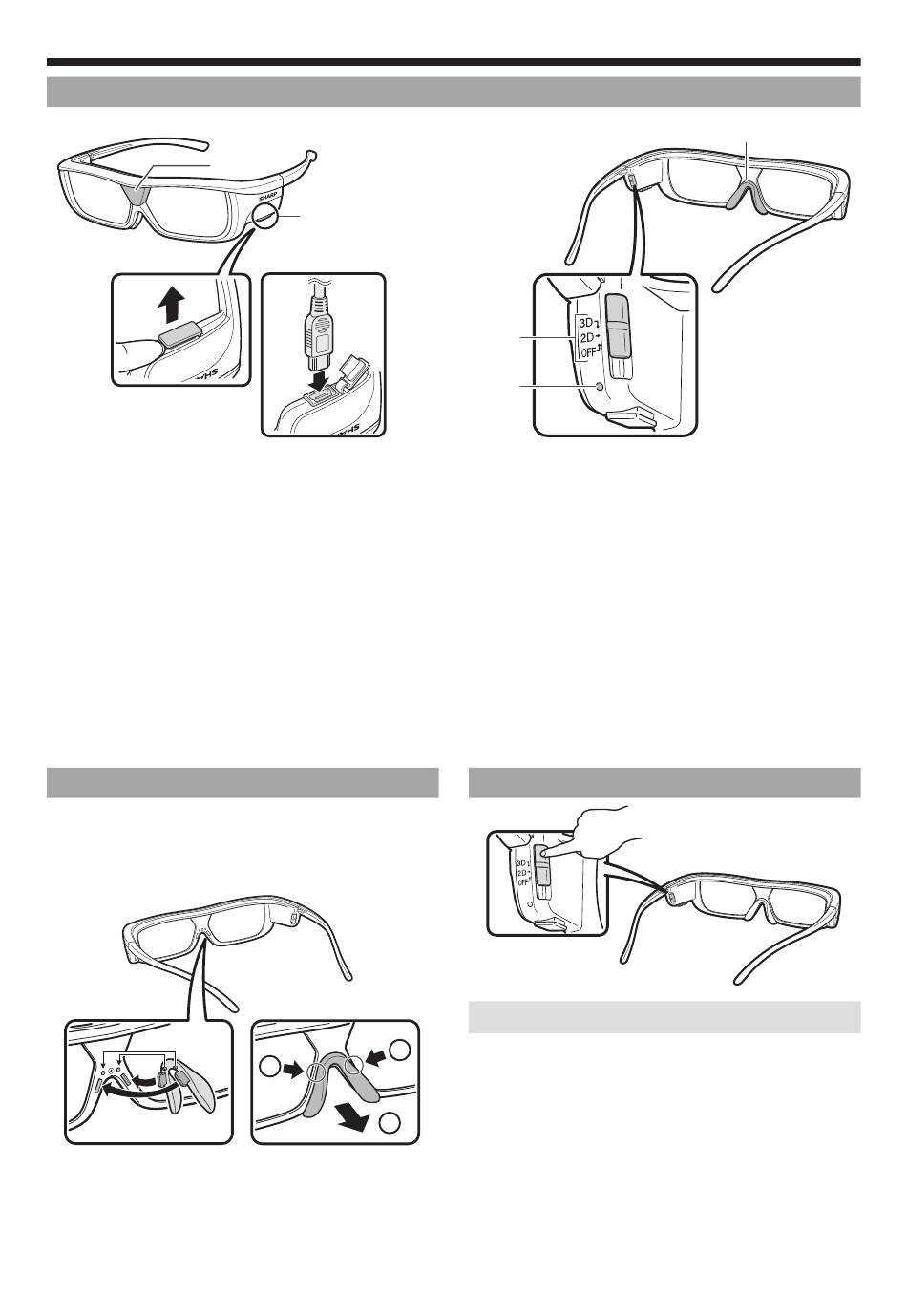 SHARP

SHARP

SHARP

3D
2D
OFF

3D
2D
OFF