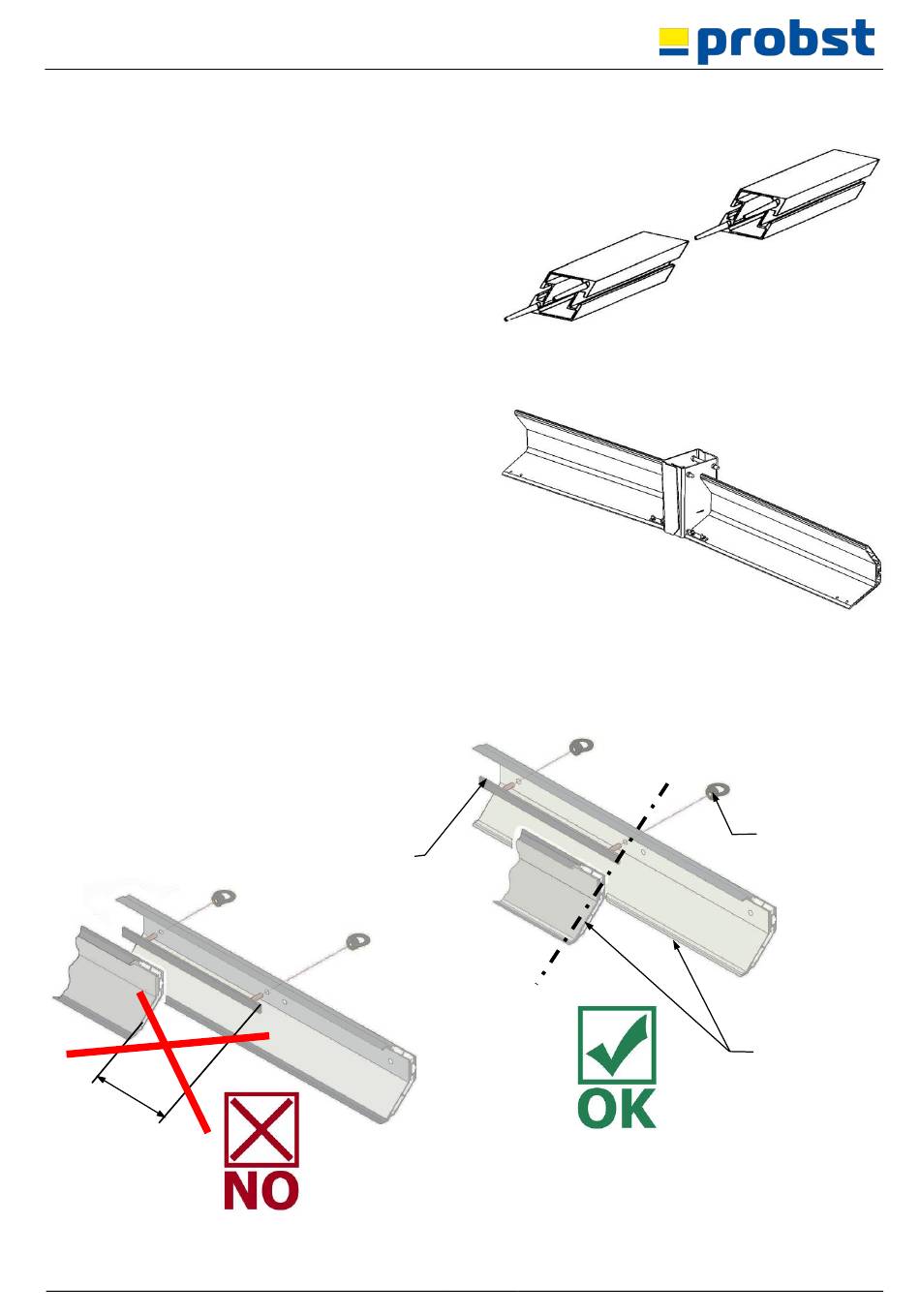 probst

OK

NO