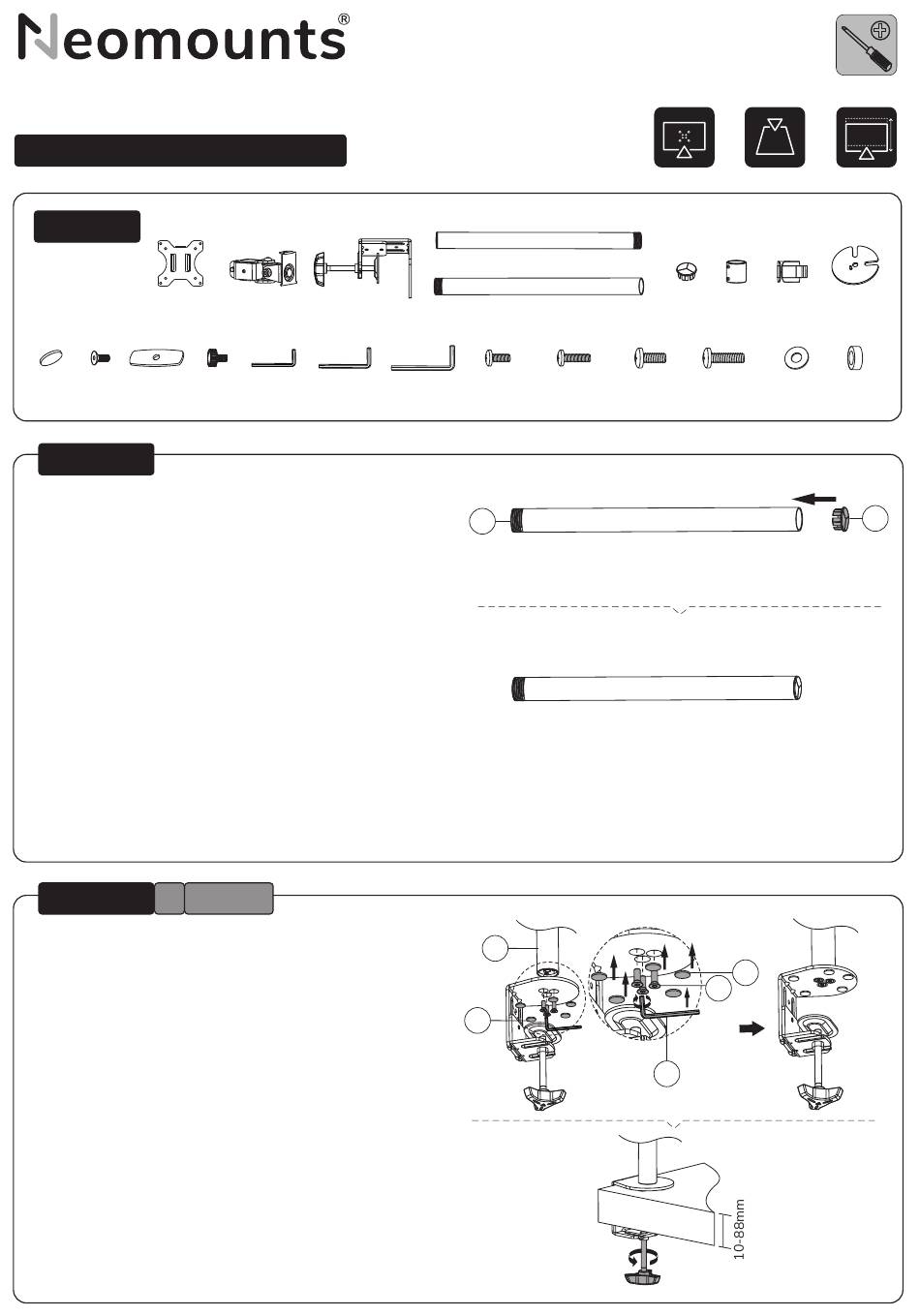 Neomounts®

10-88mm