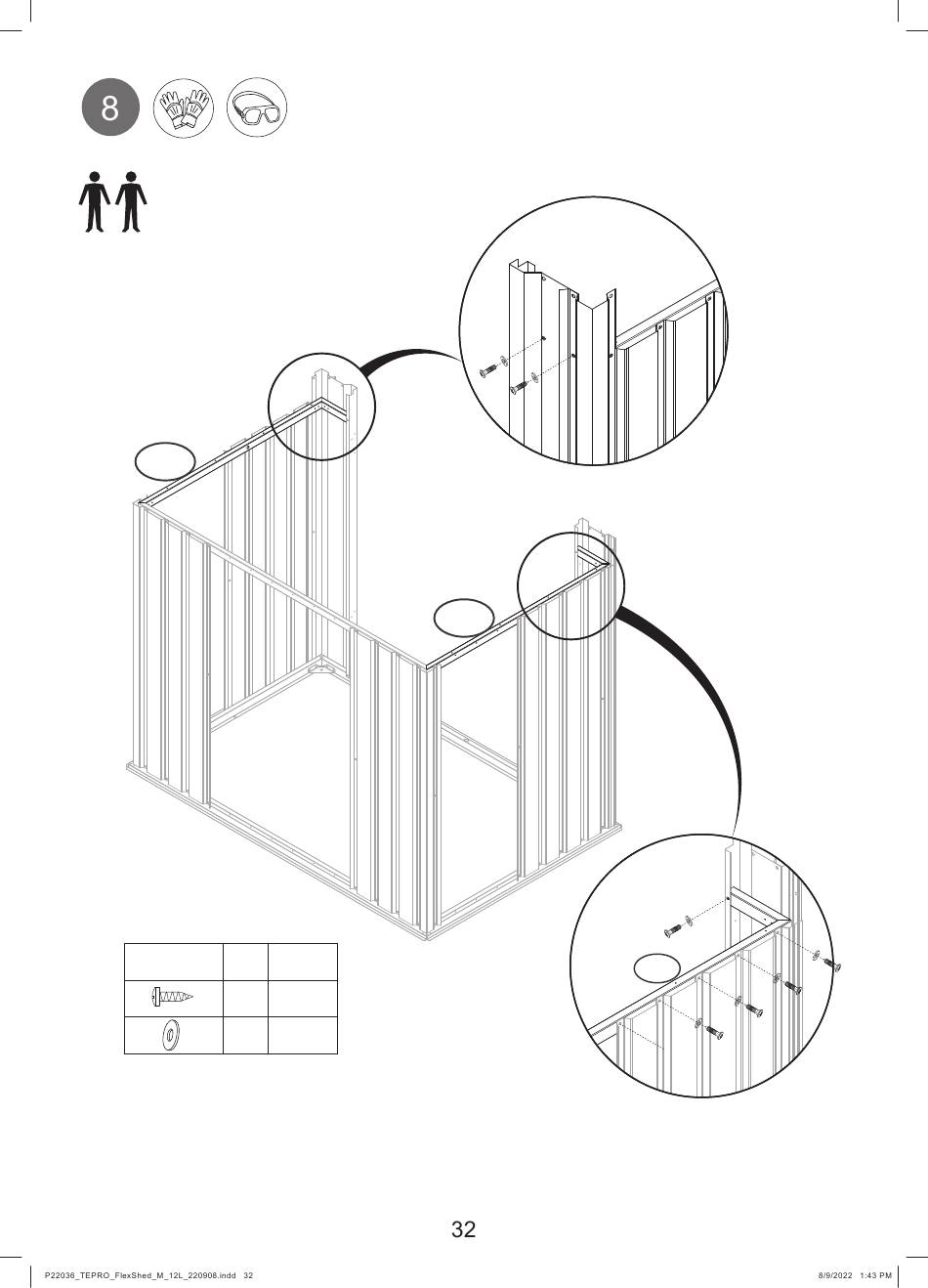 8

32

P22036_TEPRO_FlexShed_M_12L_220908.indd 32

8/9/2022 1:43 PM