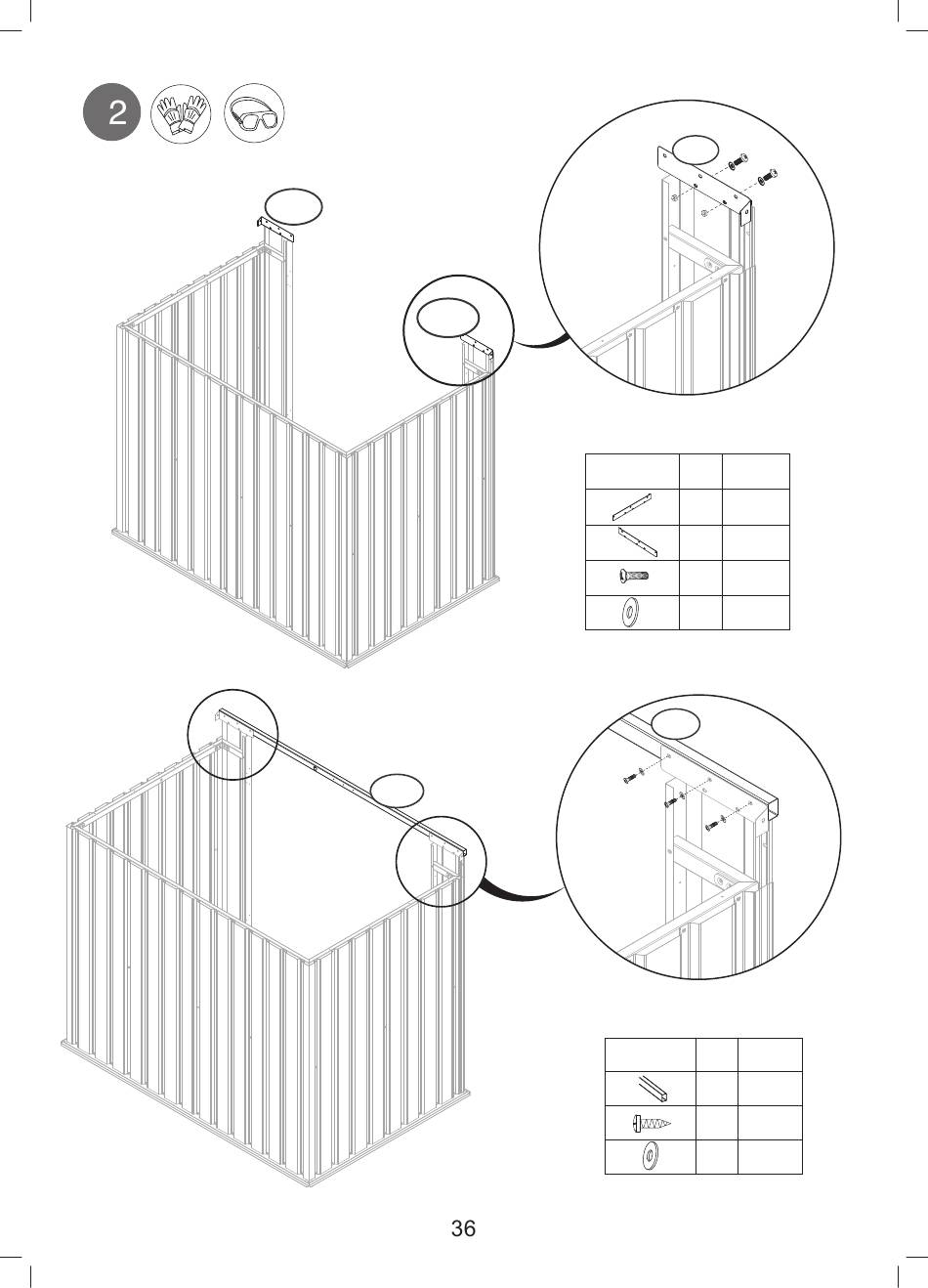 2

36