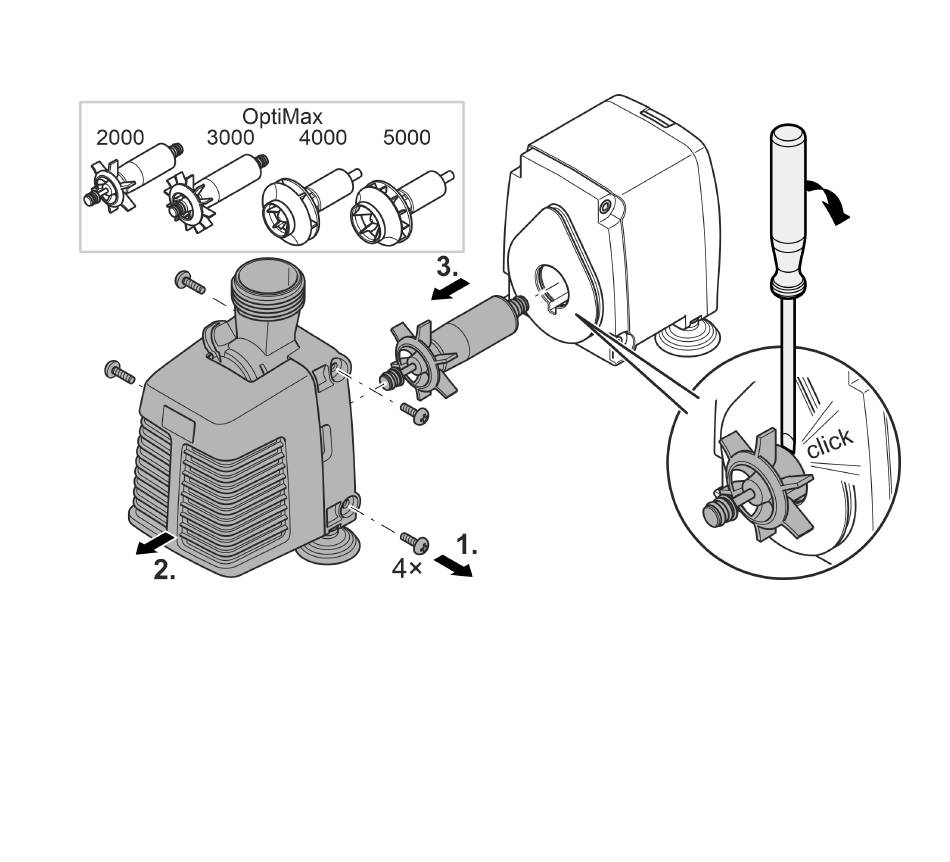 OptiMax
2000 3000 4000 5000

3.

click

2.

4× 1.