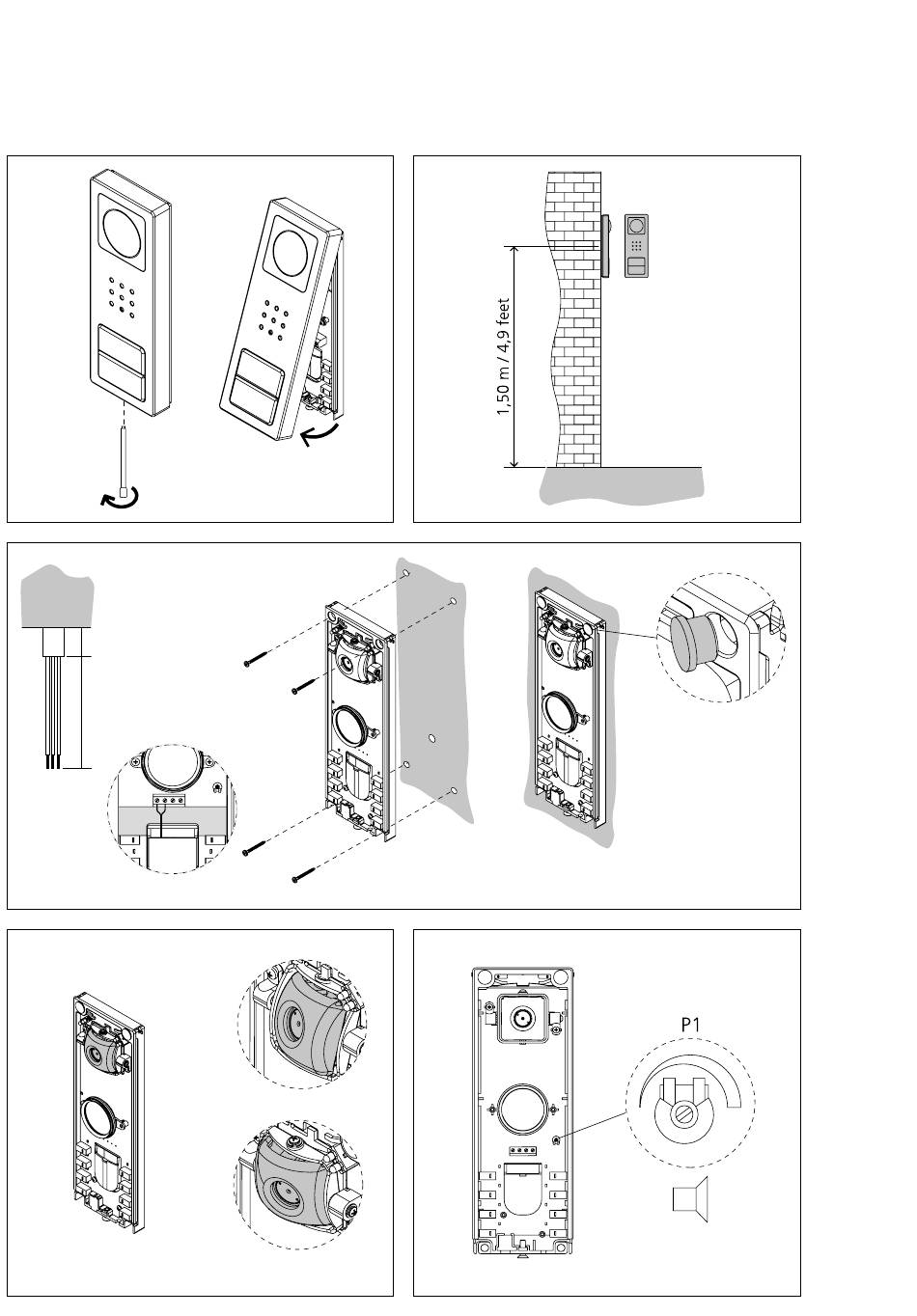 1,50 m / 4,9 feet

P1