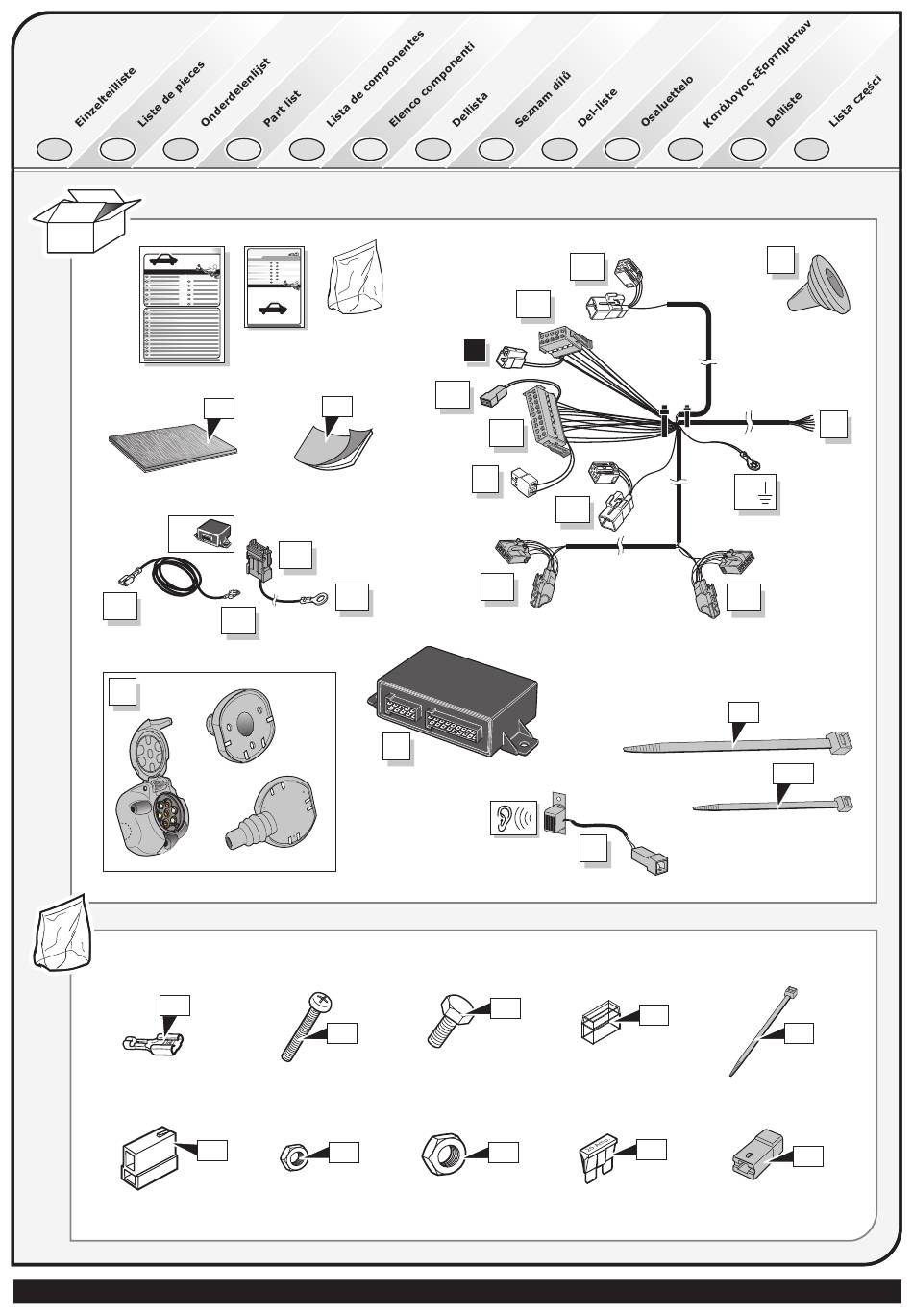 Einzelteilliste
Liste de pieces
Onderdelenlijst
Part list
Lista de componentes
Elenco componenti
Dellista
Seznam dílů
Del-liste
Osaluettelo
Κατάλογος εξαρτημάτων
Delliste
Lista części