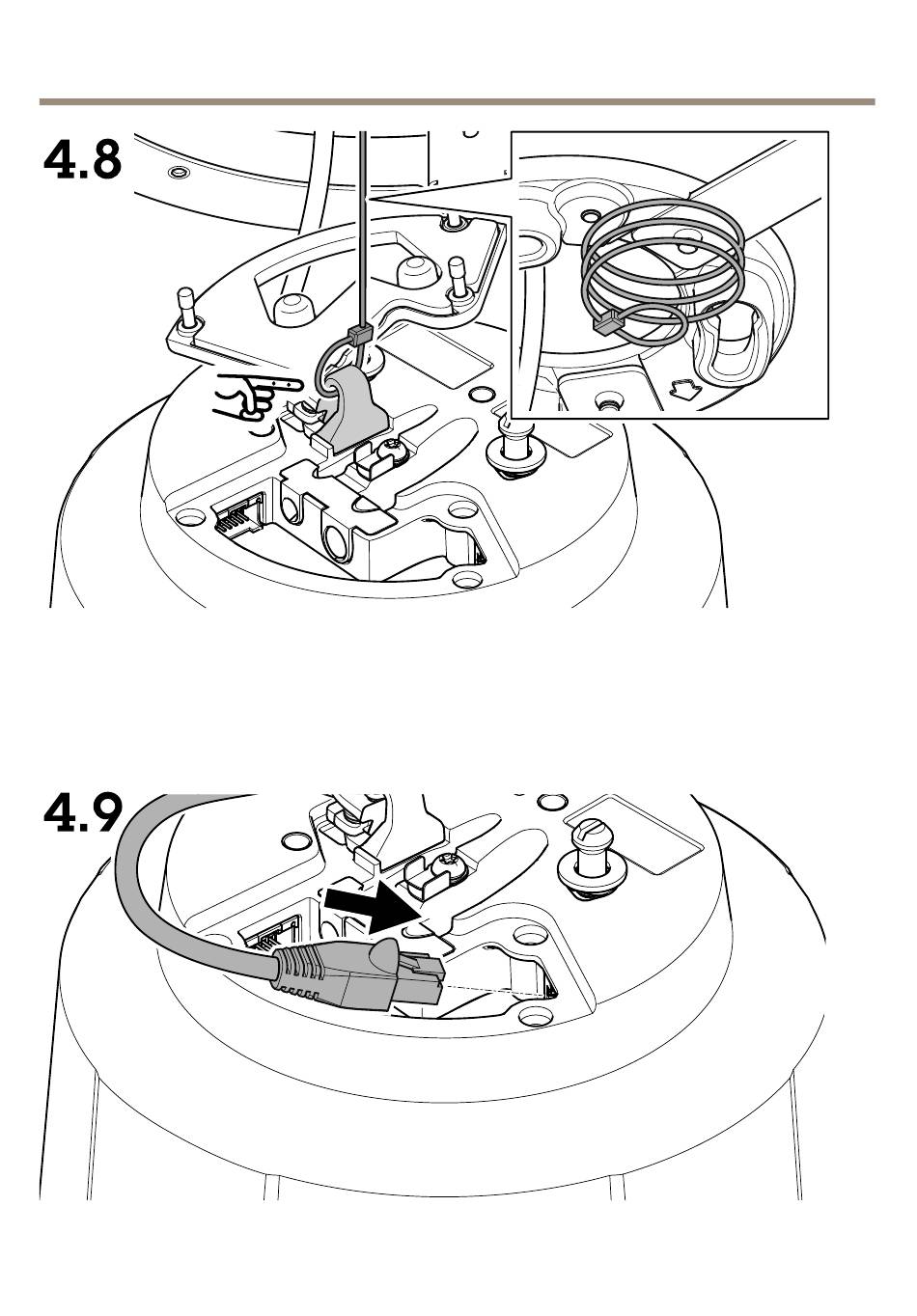 4.8

4.9