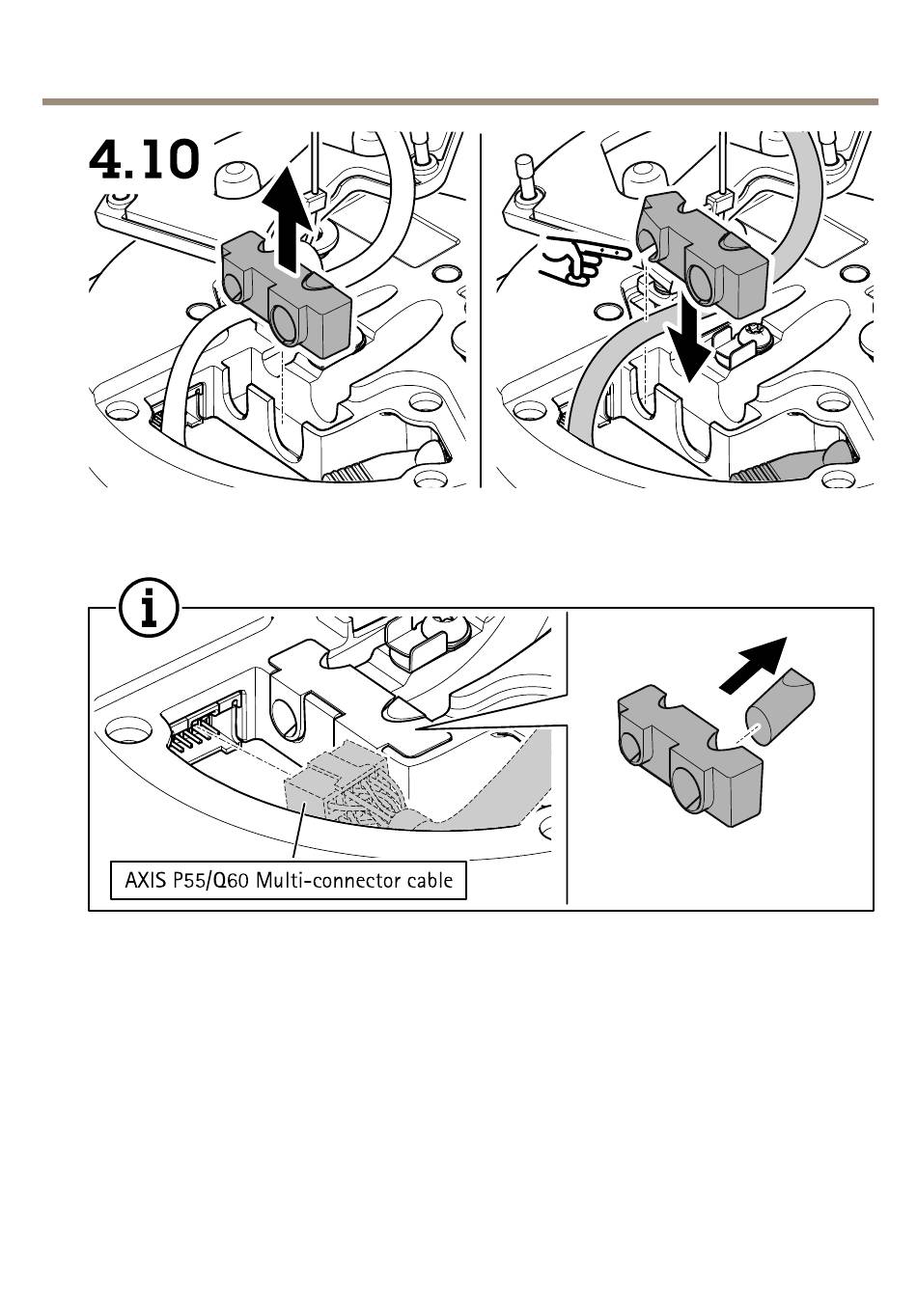 4.10

AXIS P55/Q60 Multi-connector cable