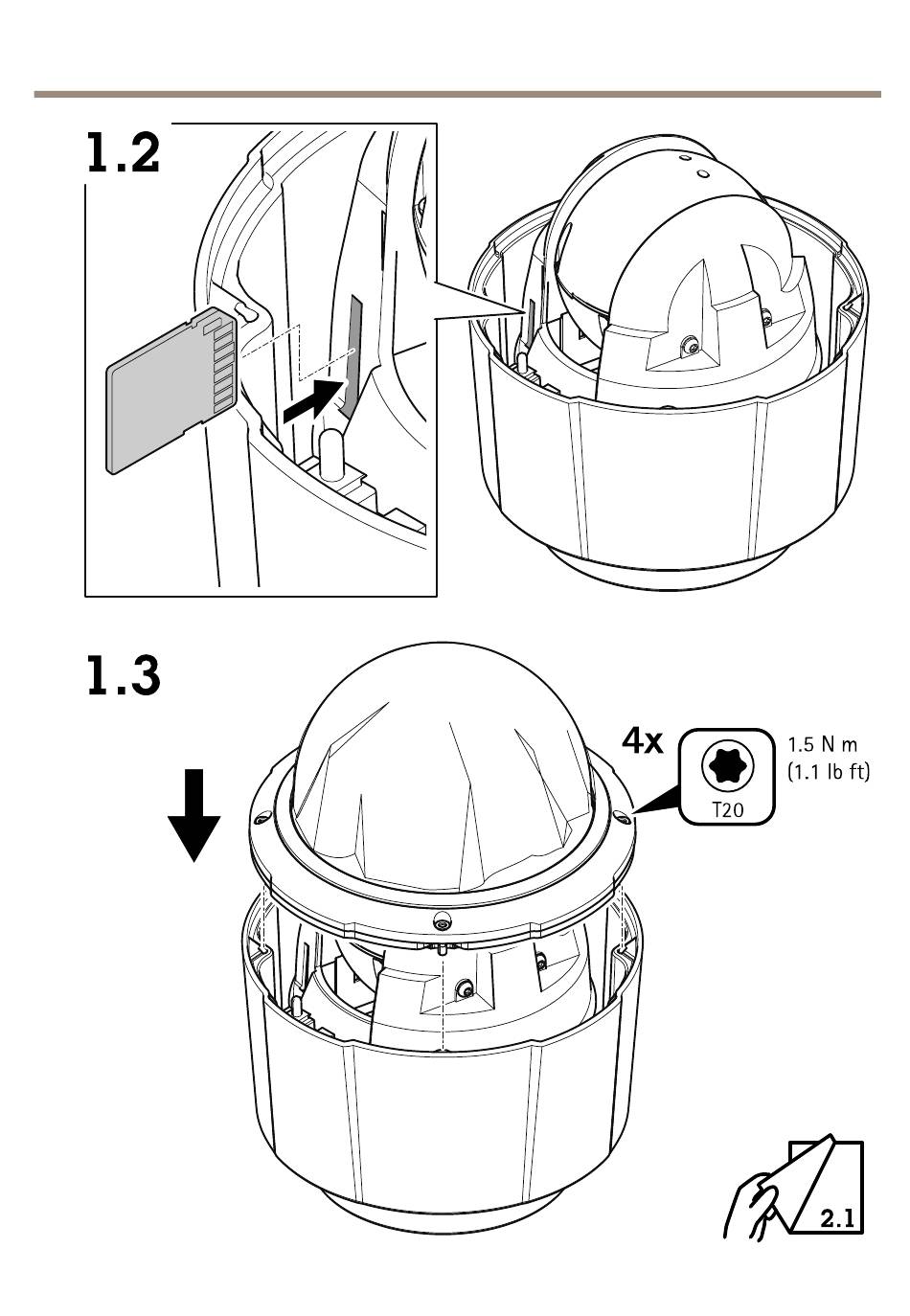 1.2

1.3

4x

T20

1.5 N m
(1.1 lb ft)

2.1