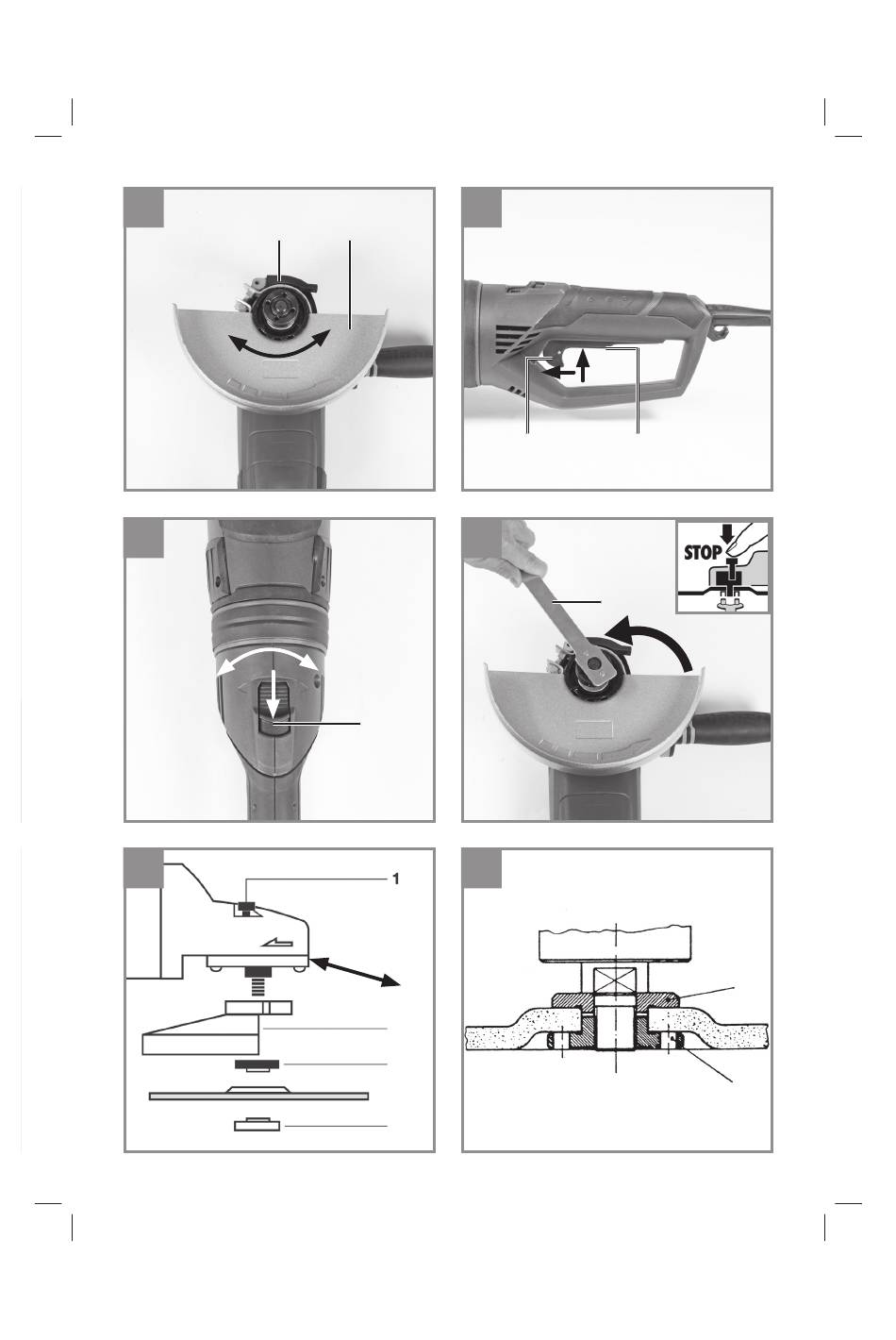 STOP

1