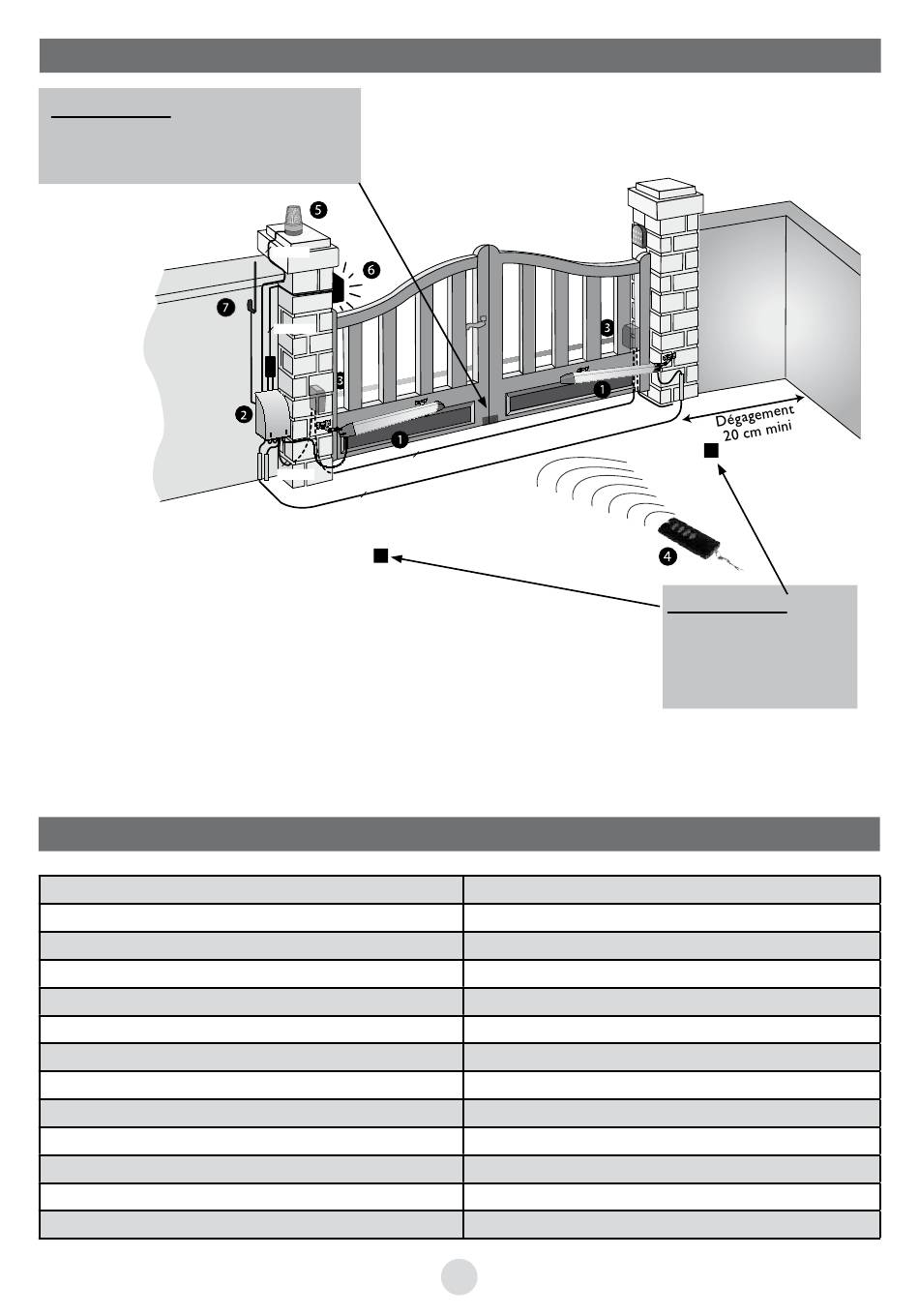 5

6

7

3

3

2

1

1

Dégagement 20 cm mini

4