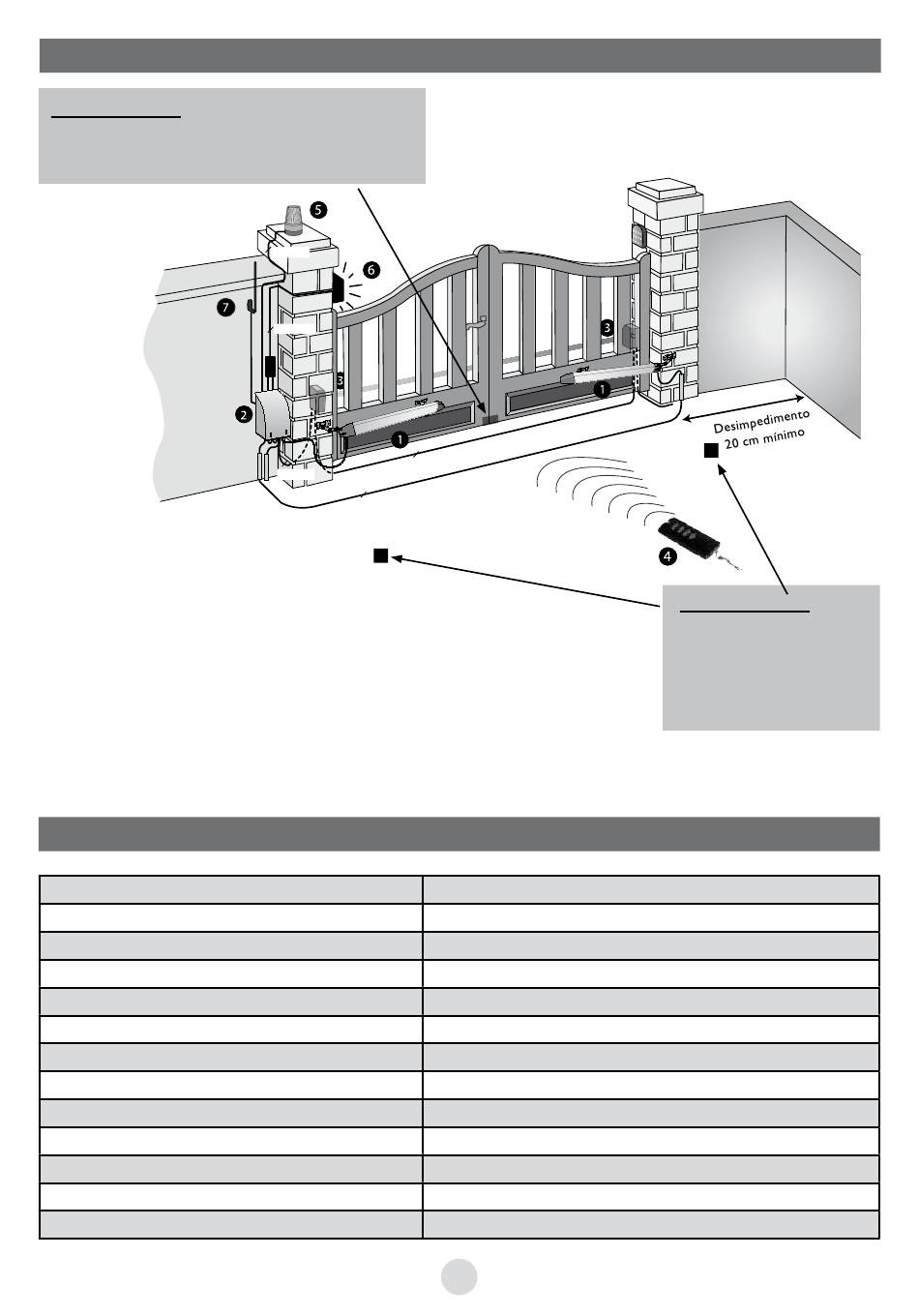 5

6

7

3

3

2

1

1

Desimpedimento 20 cm mínimo

4