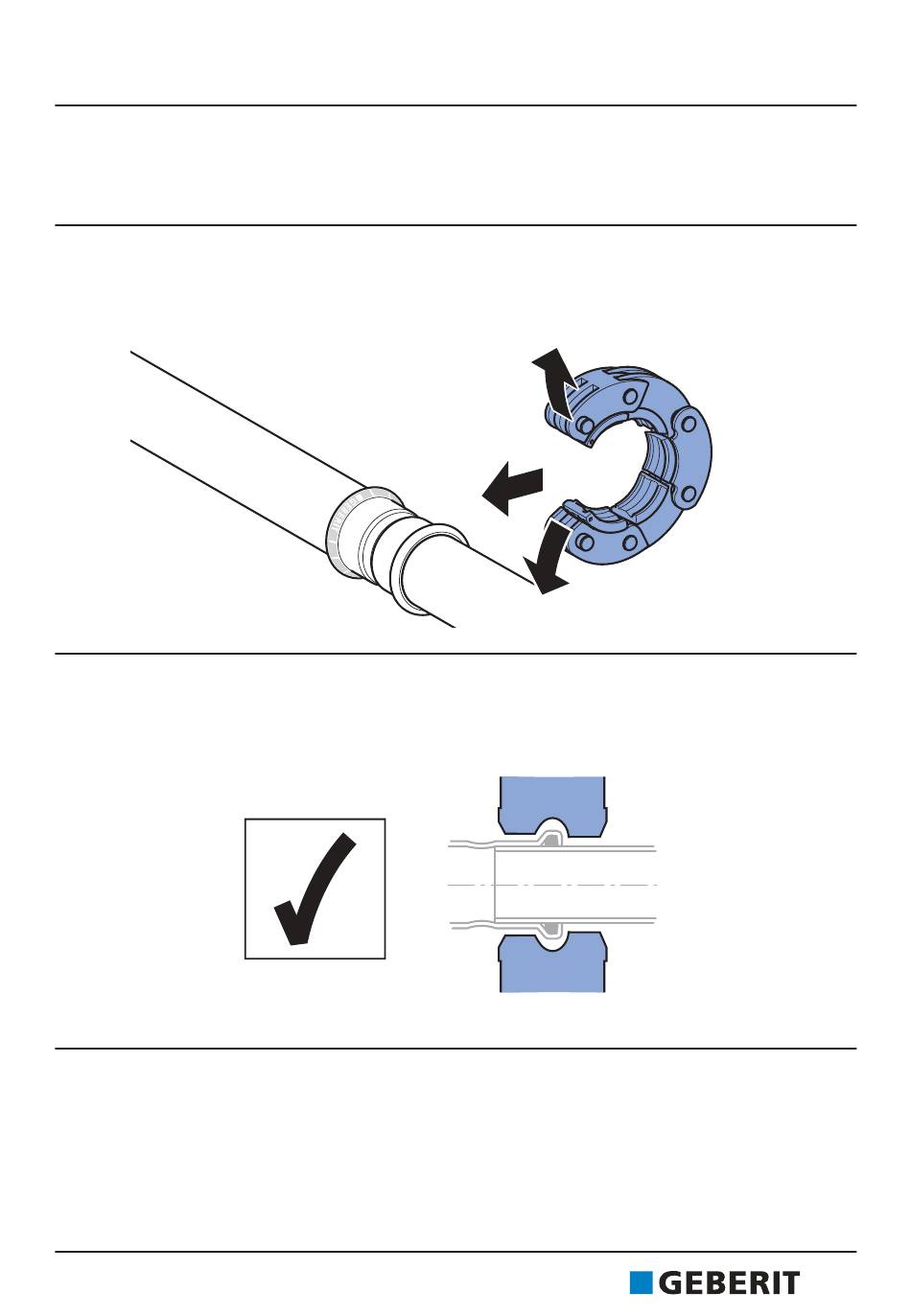 GEBERIT