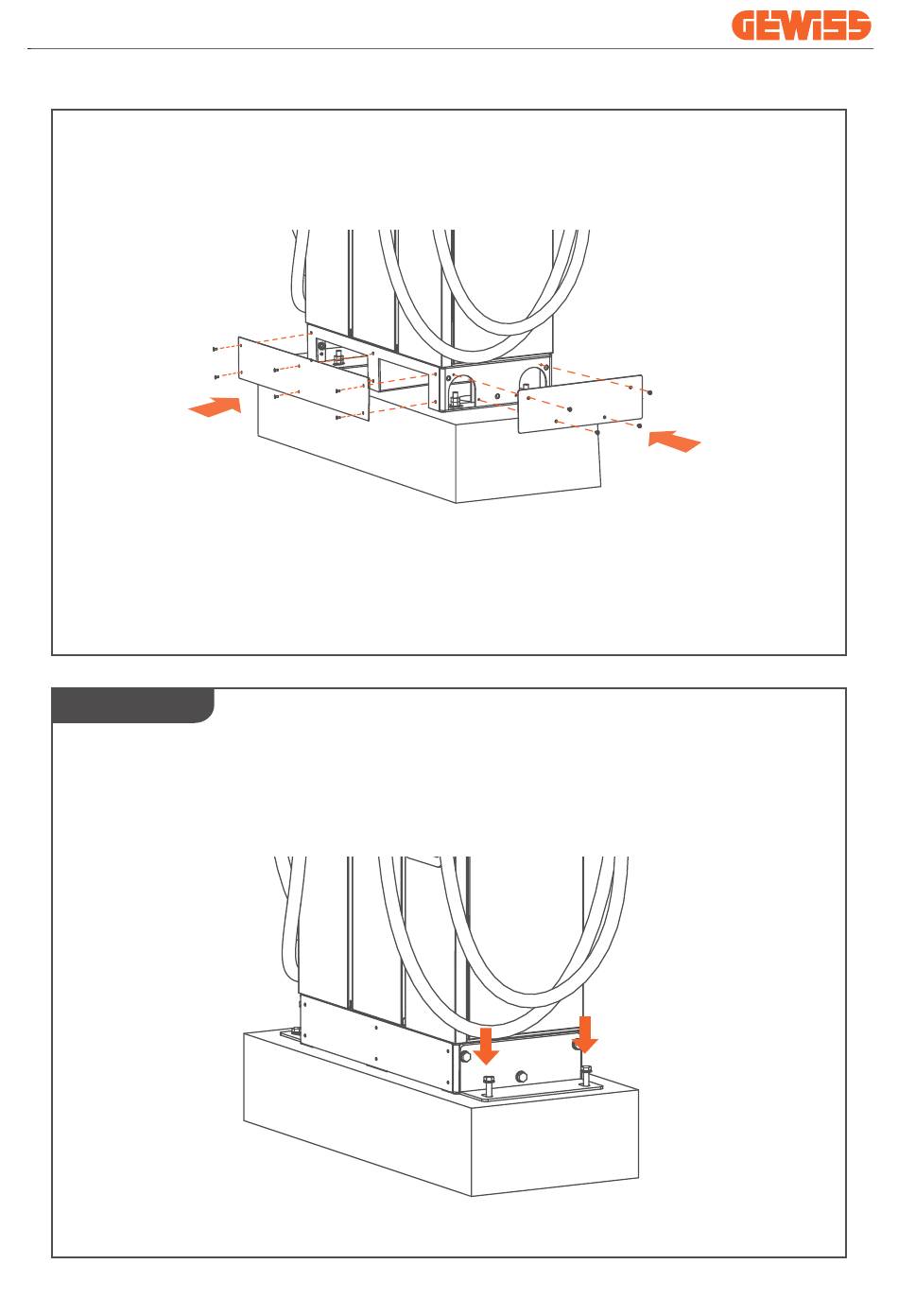 GEWISS