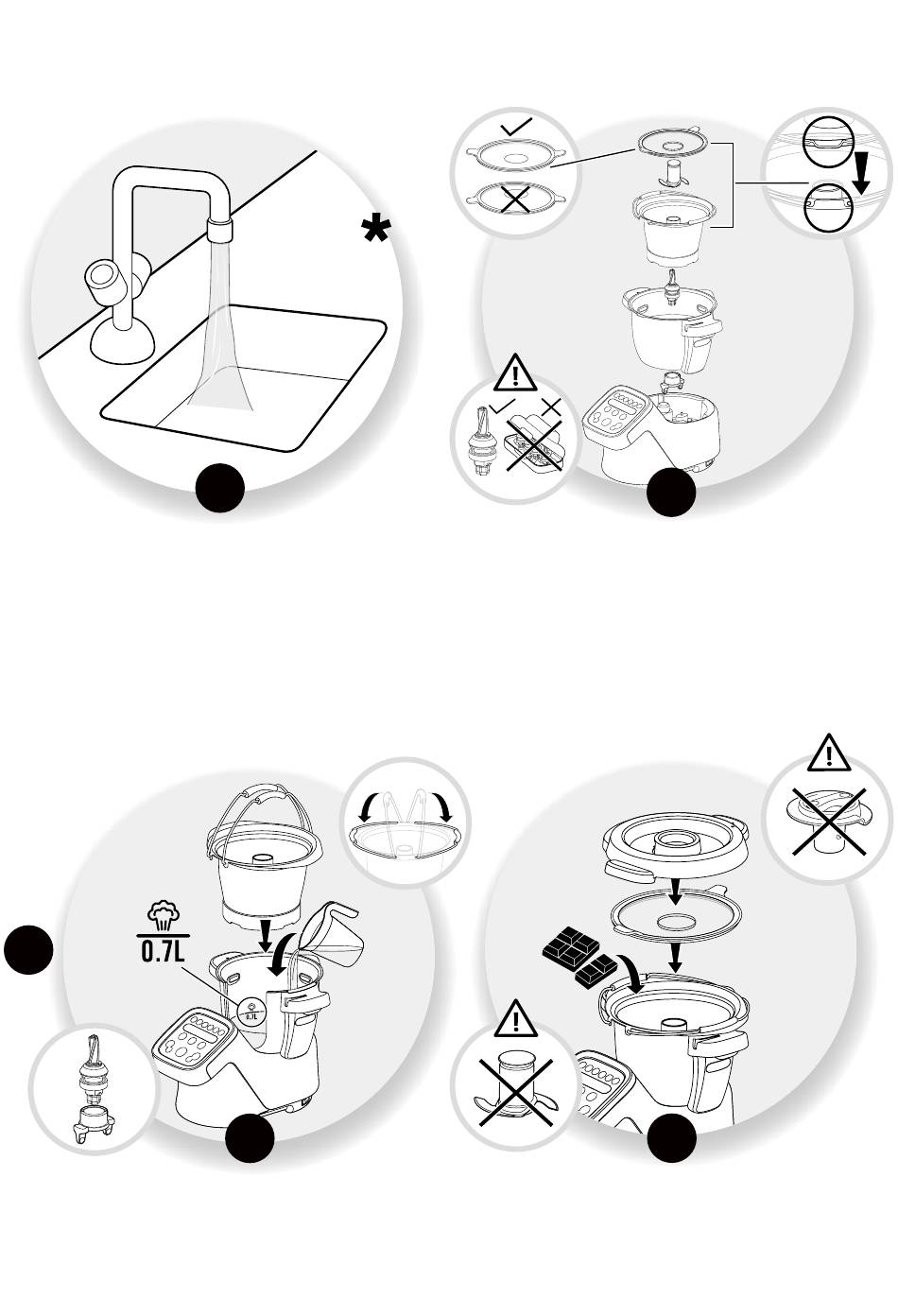 *

0.7L

0.7L