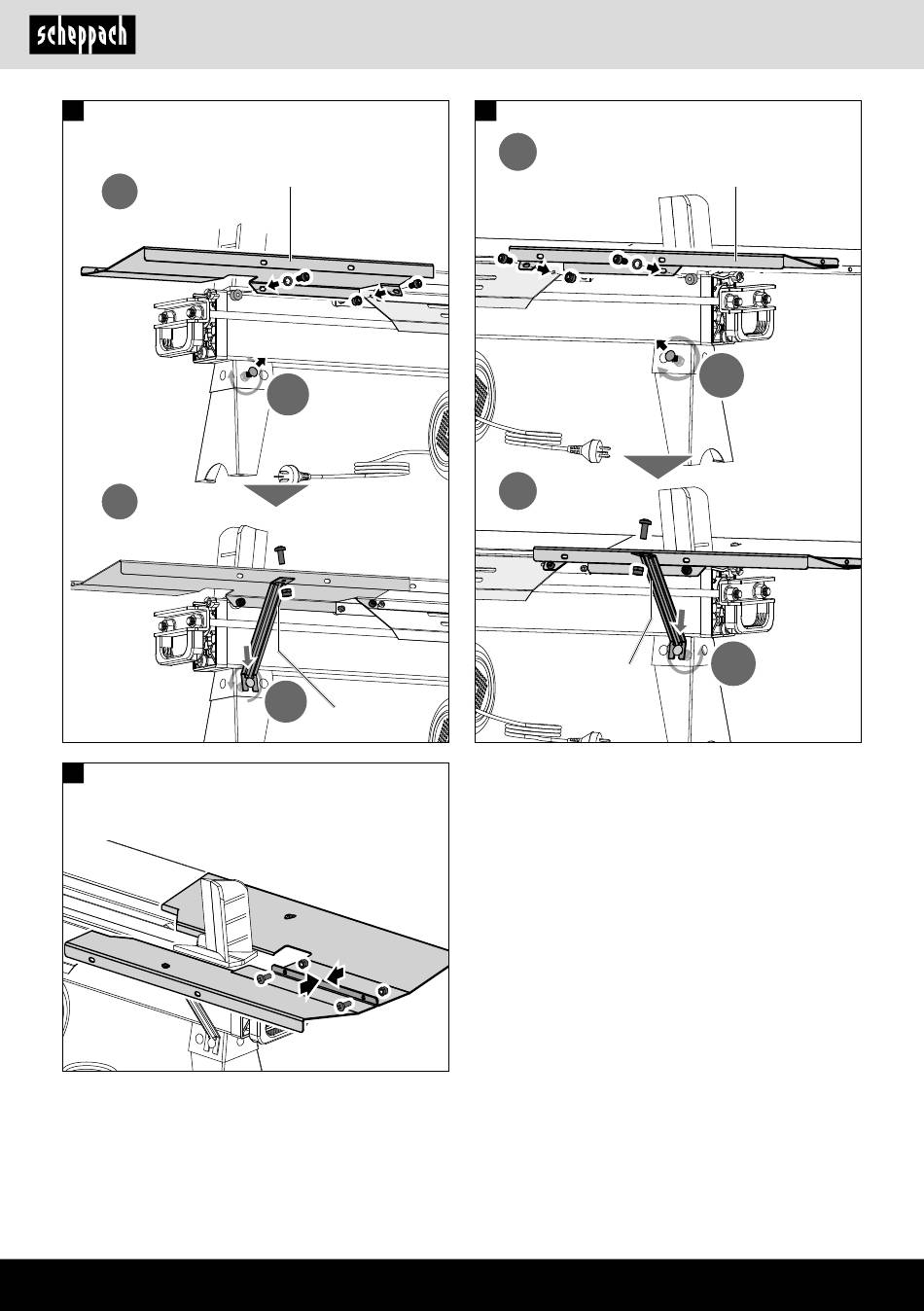 scheppach