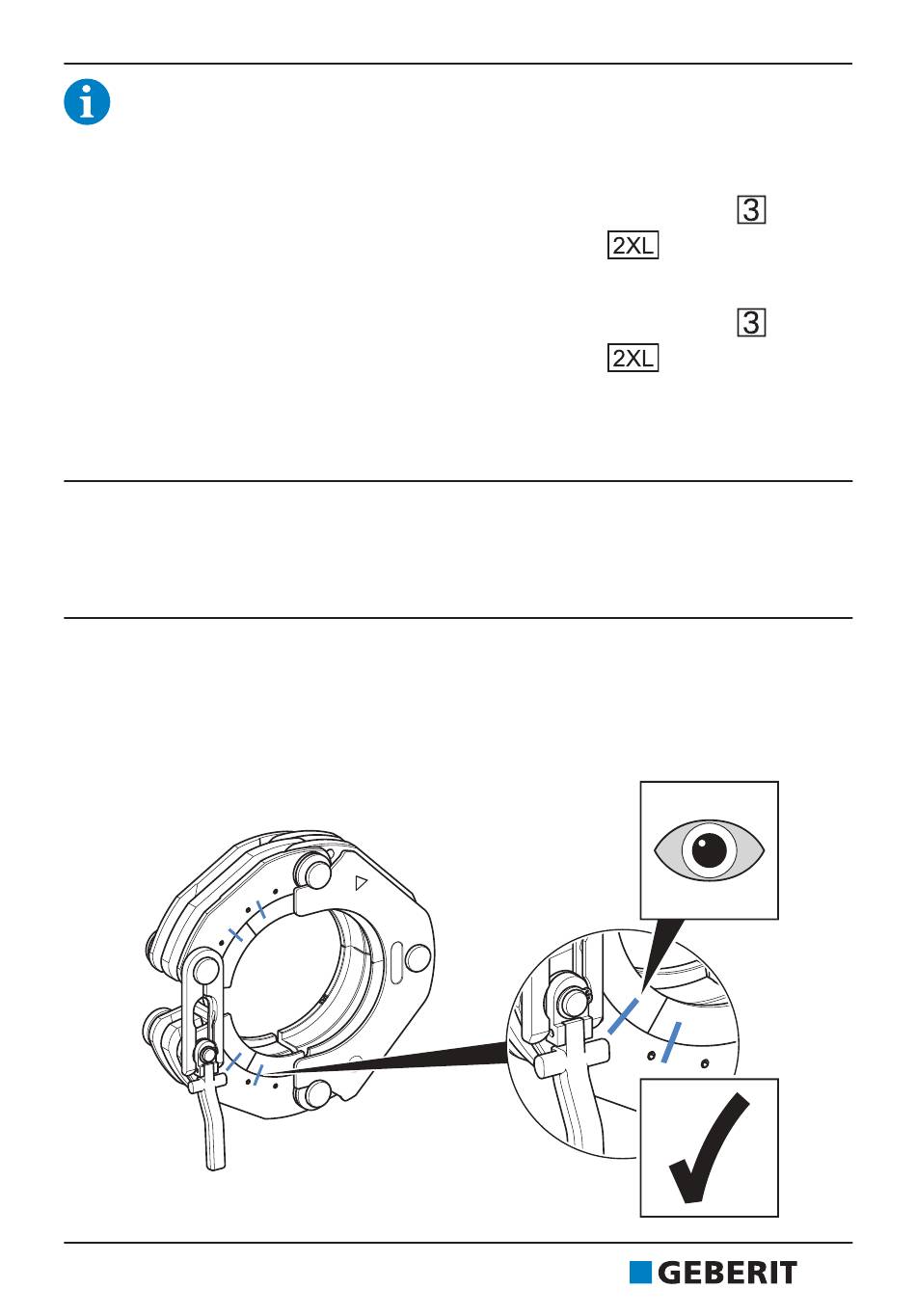 3

2XL

3

2XL

GEBERIT