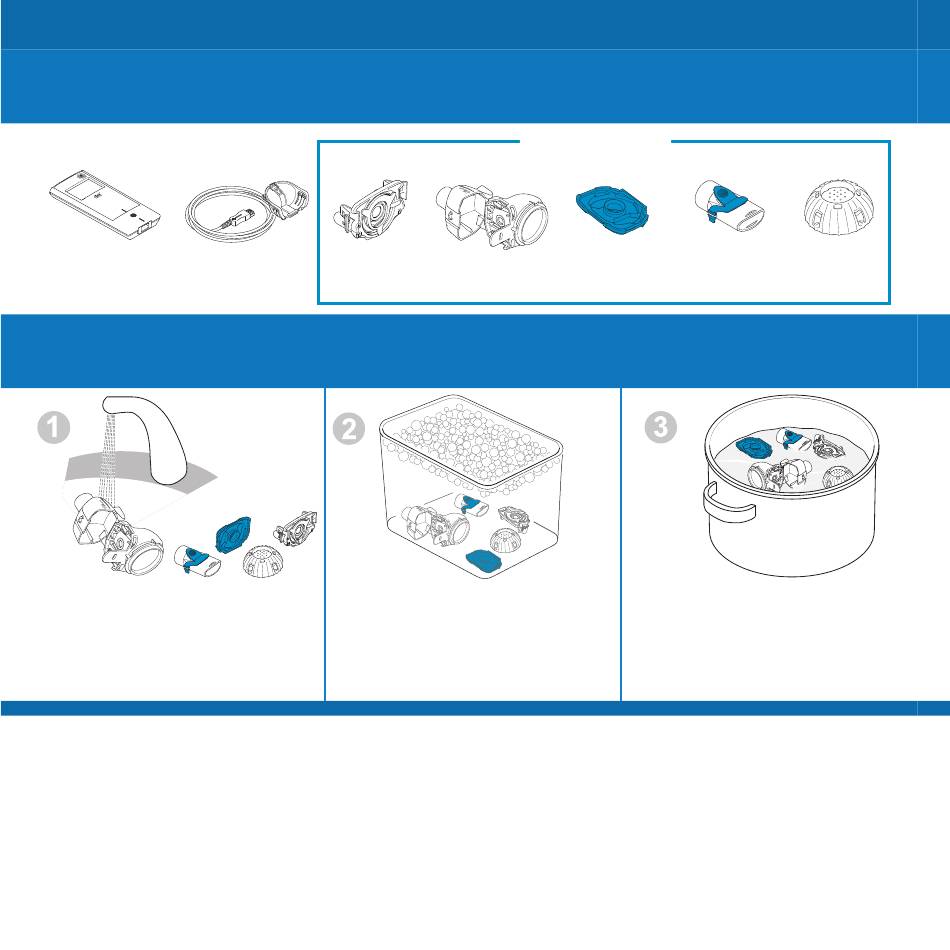 1

2

3