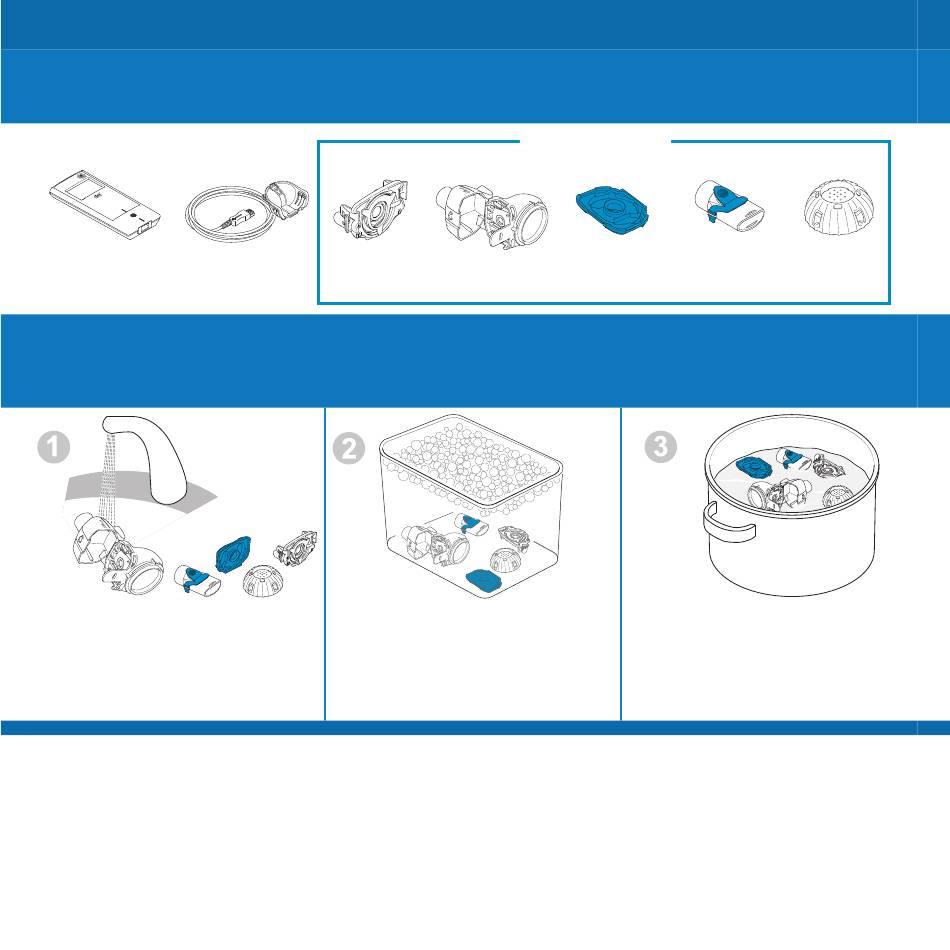 1

2

3