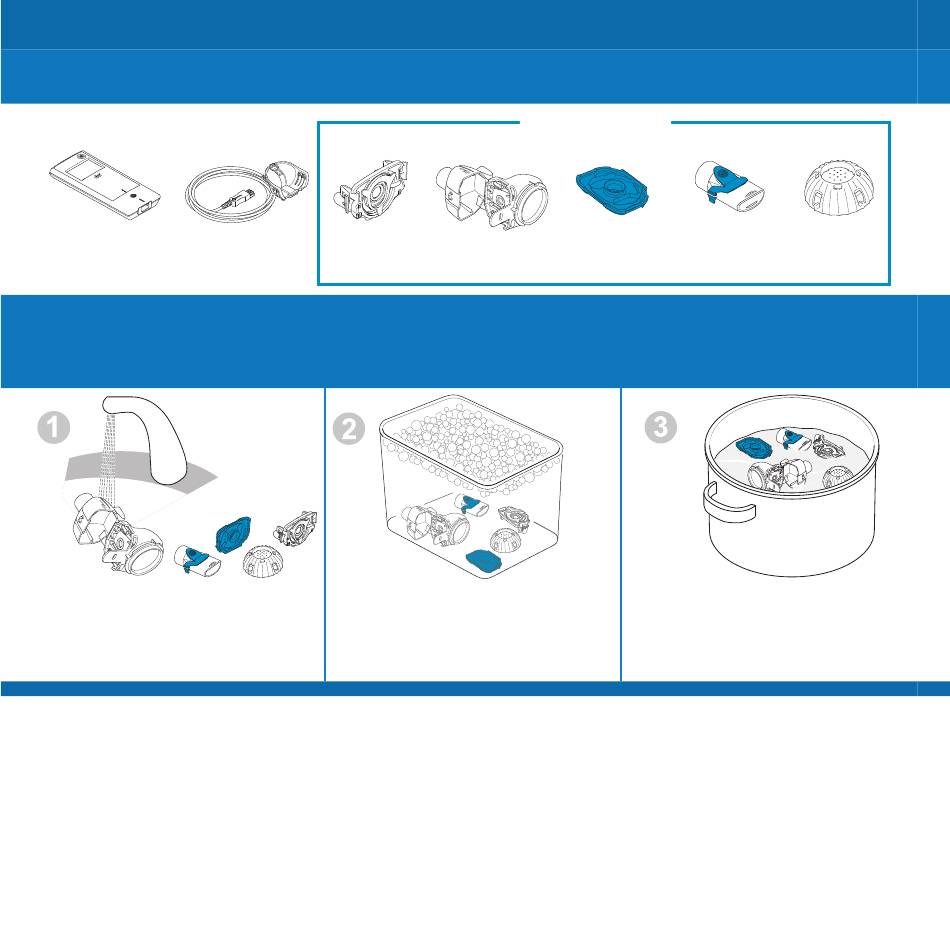 1

2

3