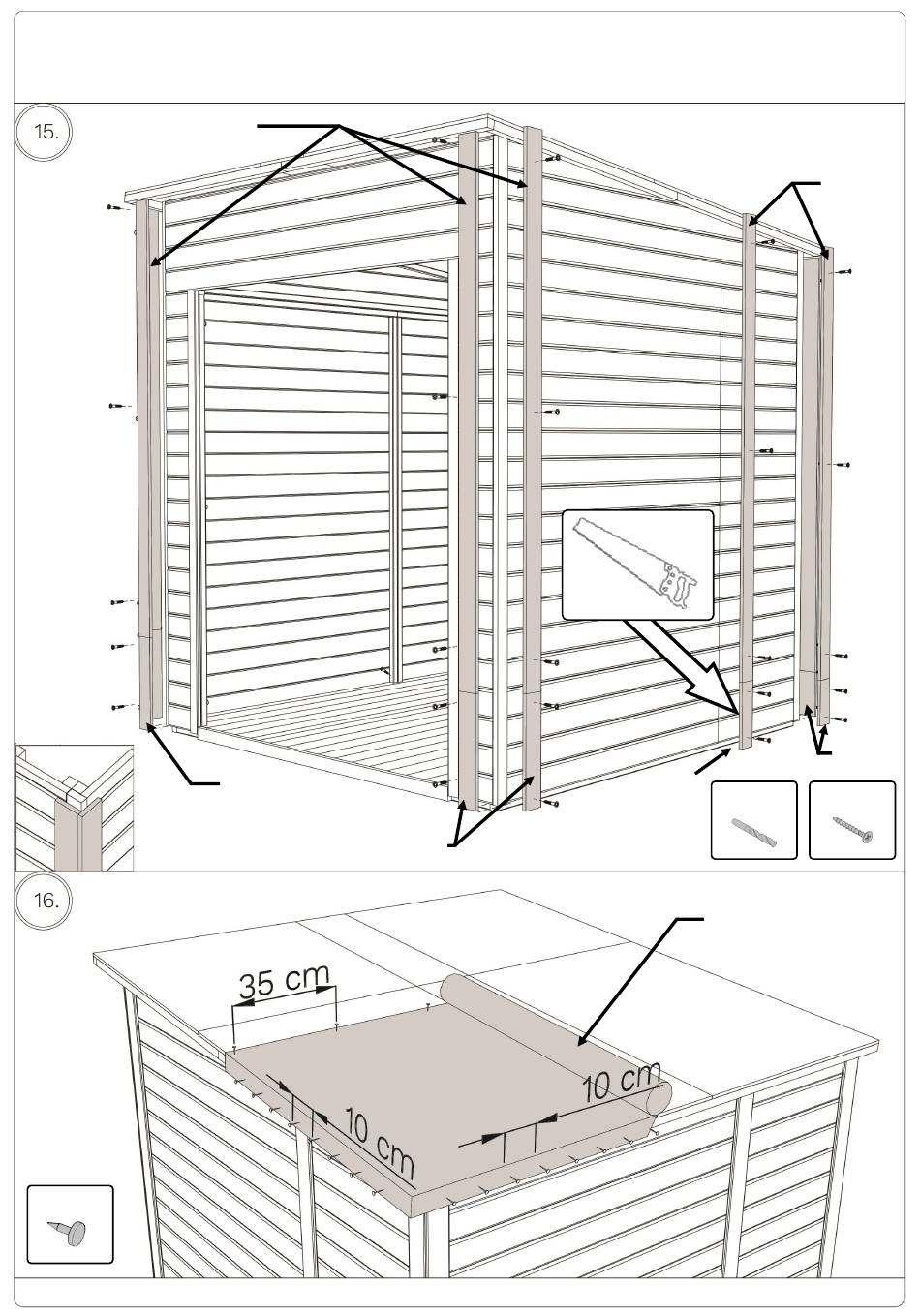 15.

16.

35 cm

10 cm

10 cm