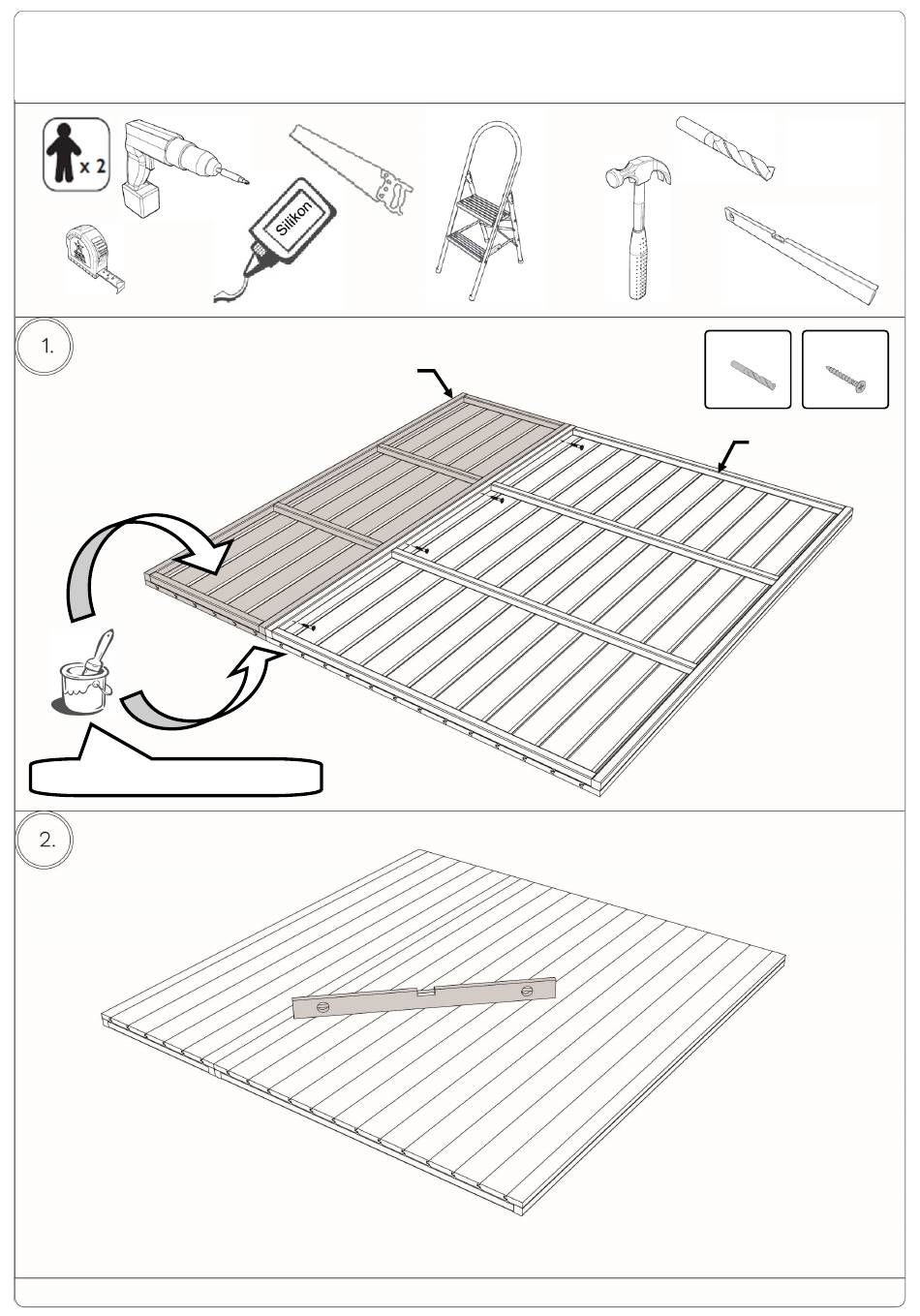 x 2

Silikon

1.

2.