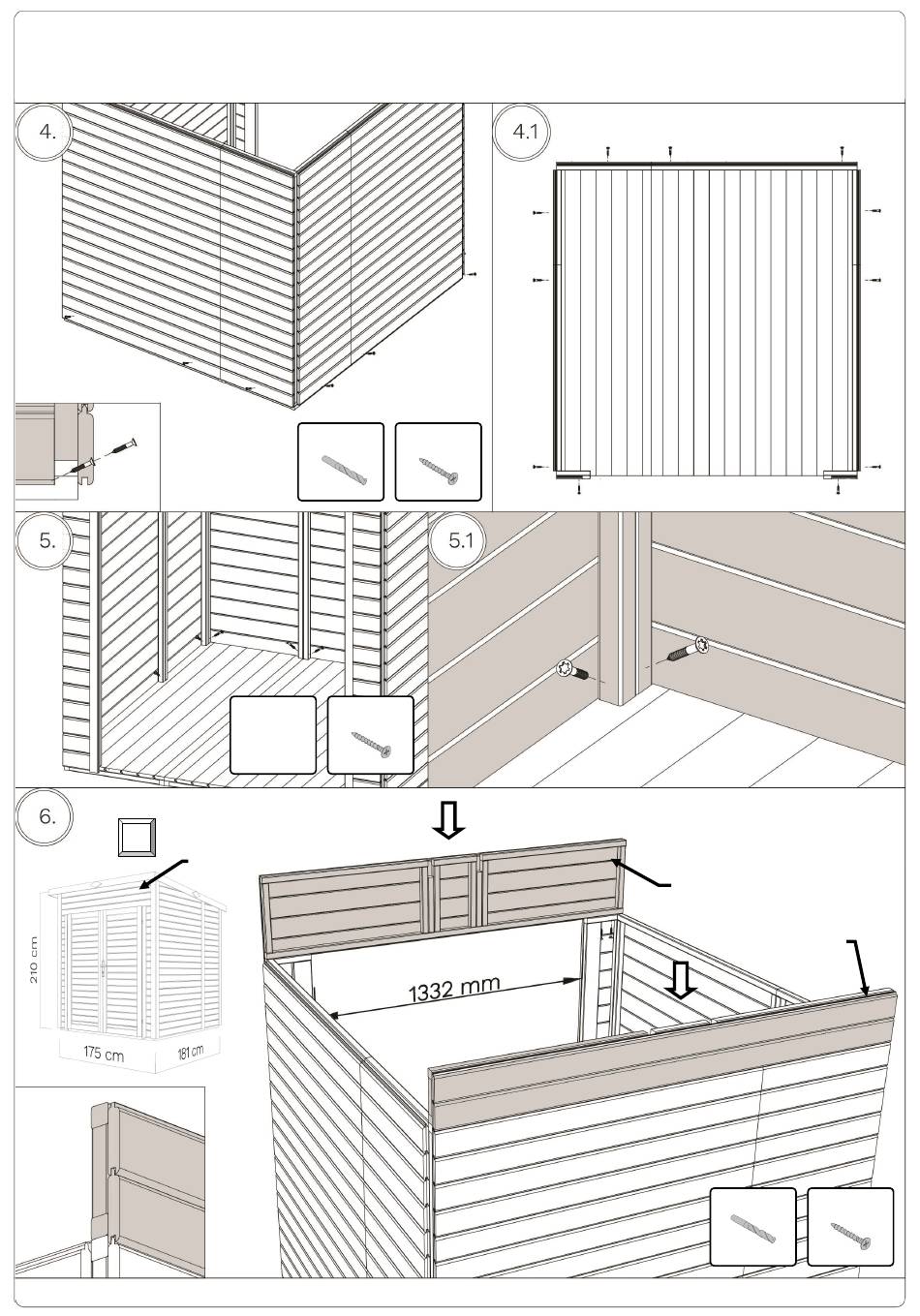 4.

4.1

5.

5.1

6.

210 cm

175 cm

181 cm

1332 mm